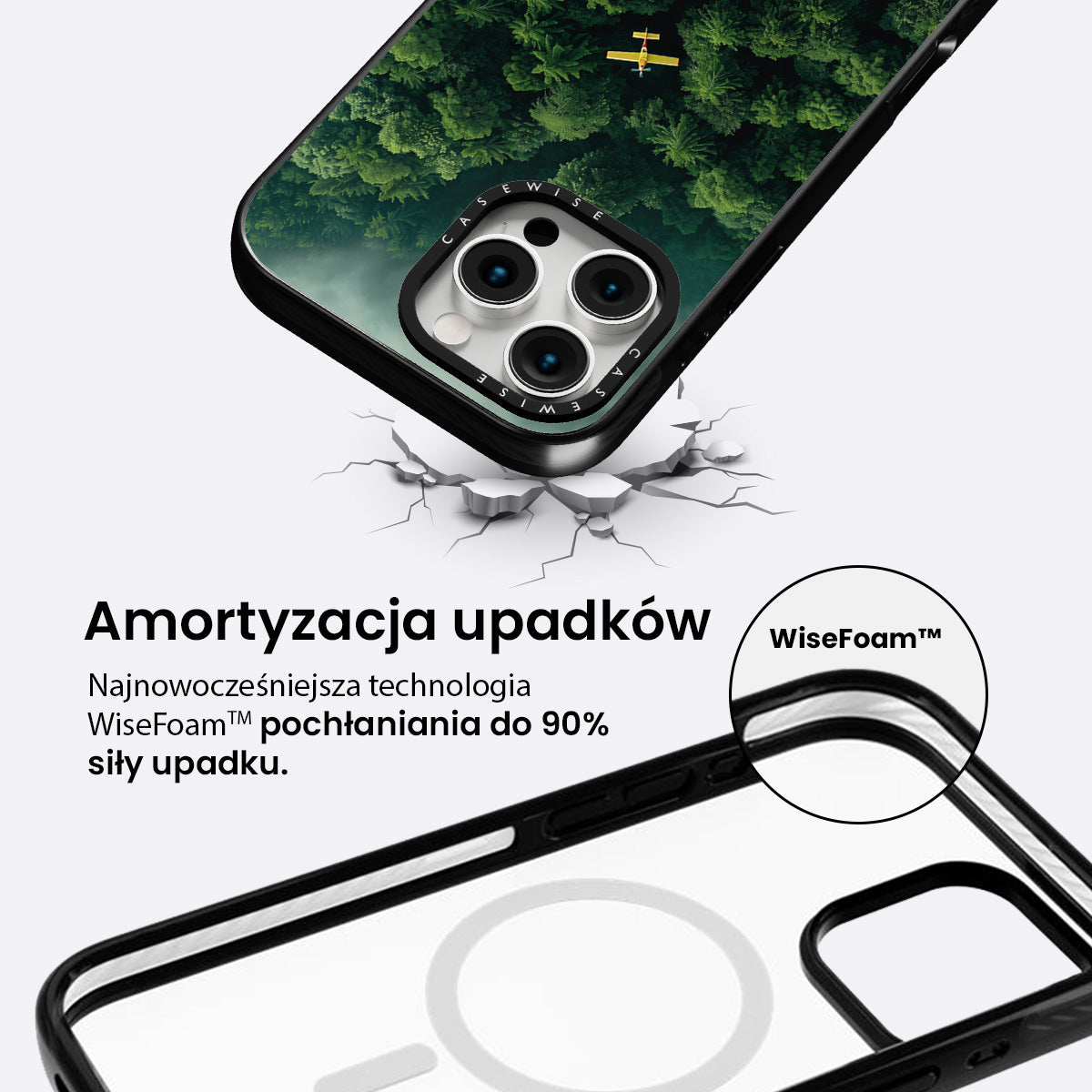 CASEWISE

CASEWISE

Amortyzacja upadków

Najnowocześniejsza technologia WiseFoam™ pochłaniania do 90% siły upadku.

WiseFoam™