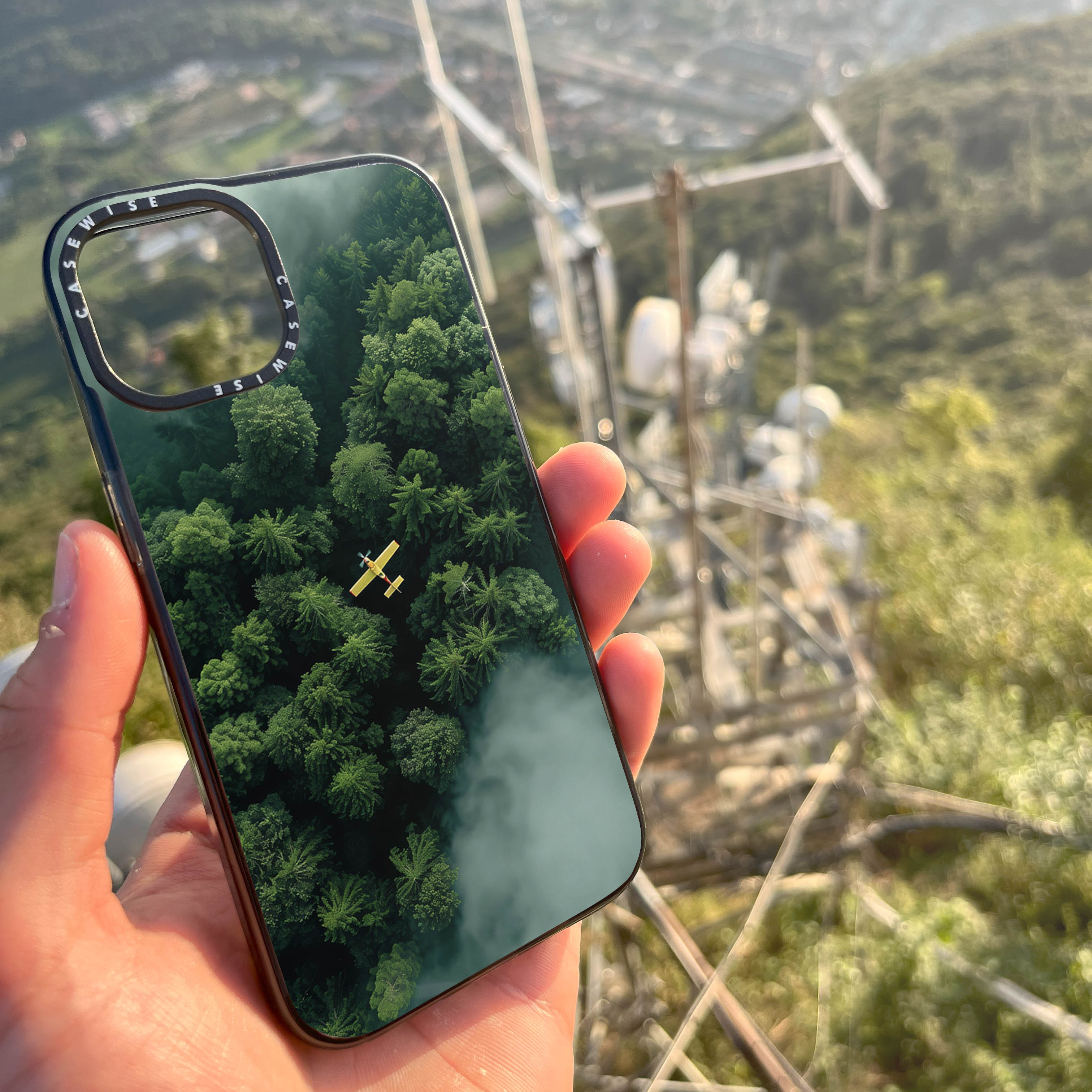 CASEWISE
CASEWISE