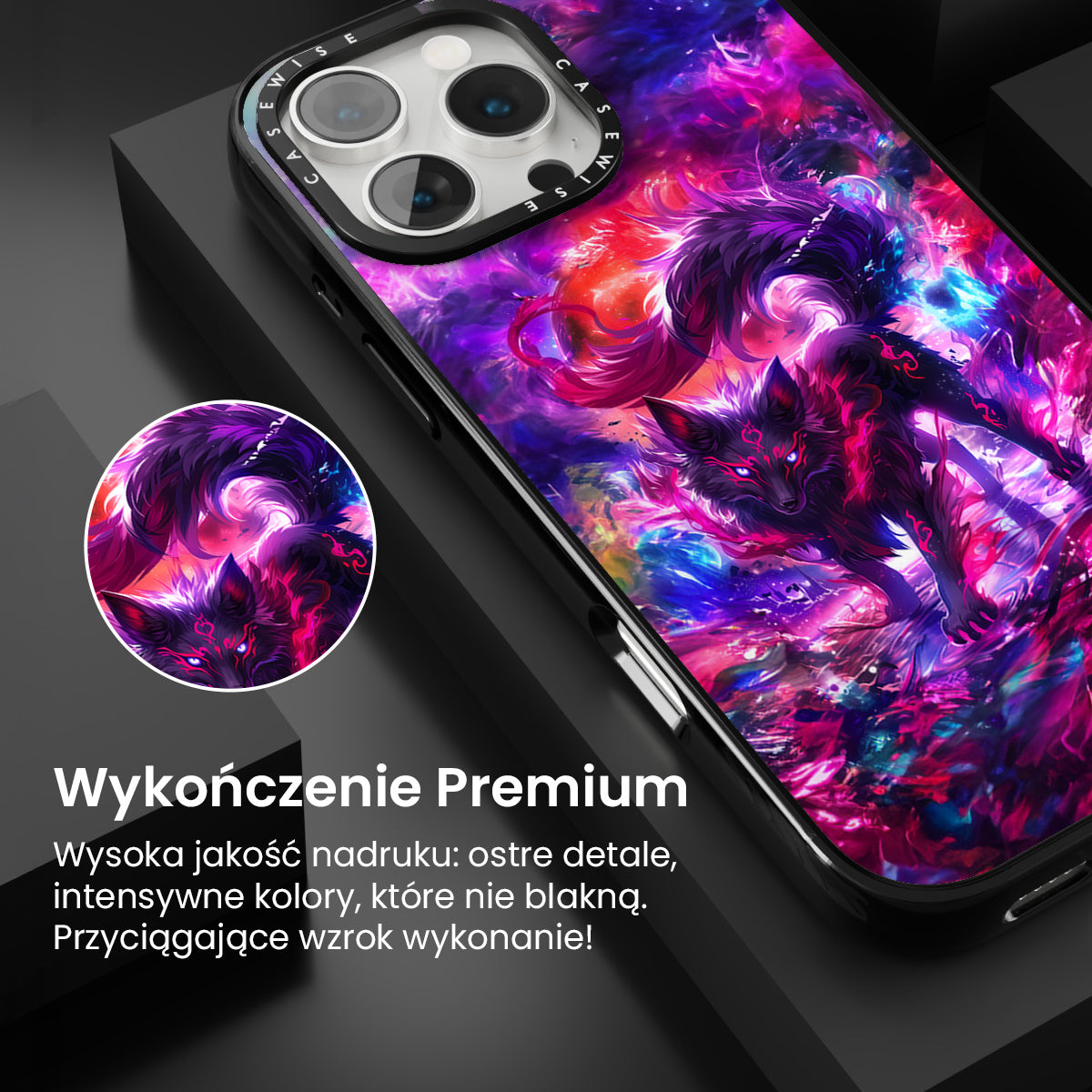 CASEWISE CASEWISE

Wykończenie Premium

Wysoka jakość nadruku: ostre detale, intensywne kolory, które nie blakną. Przyciągające wzrok wykonanie!