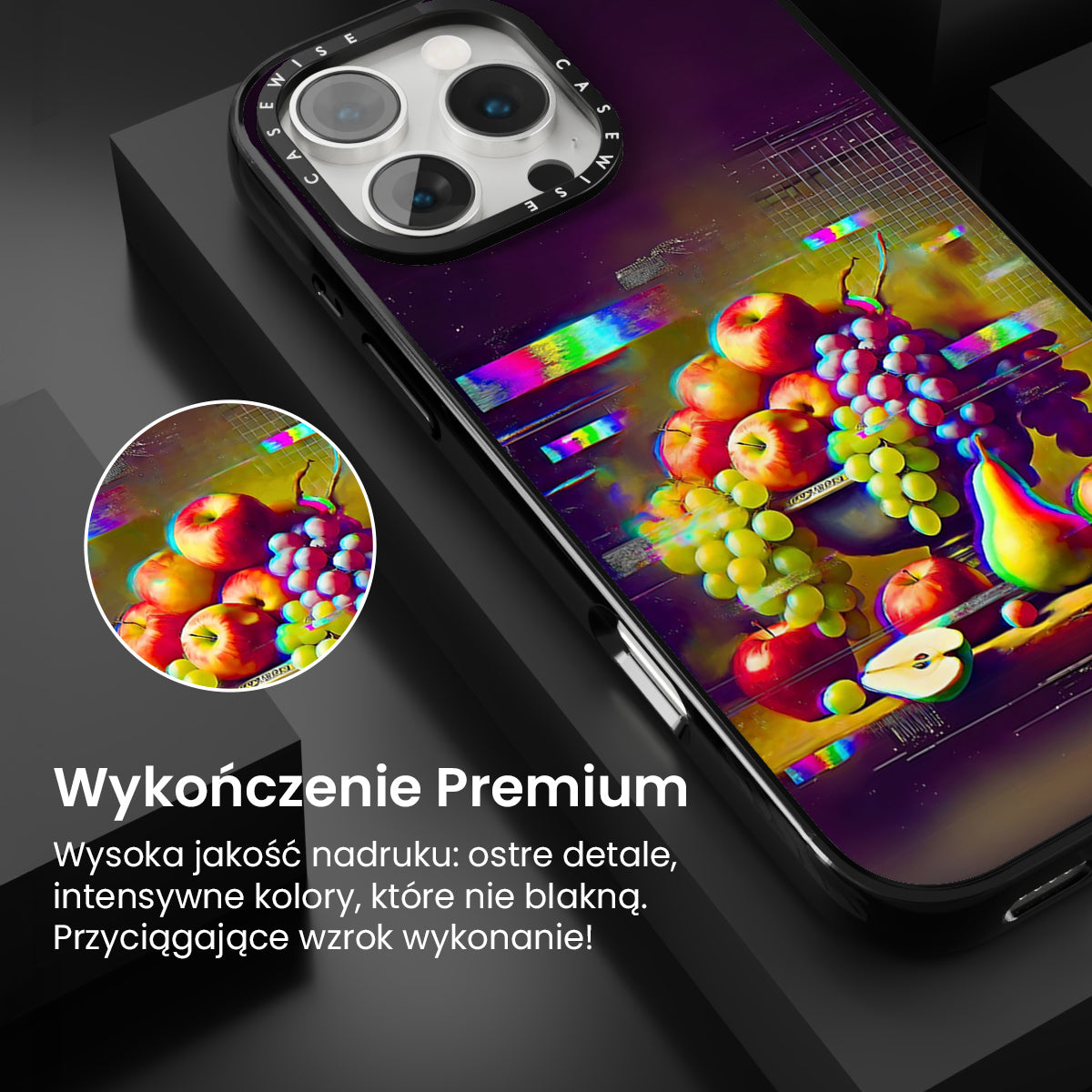 CASEWISE CASEWISE

Wykończenie Premium

Wysoka jakość nadruku: ostre detale, intensywne kolory, które nie blakną. Przyciągające wzrok wykonanie!