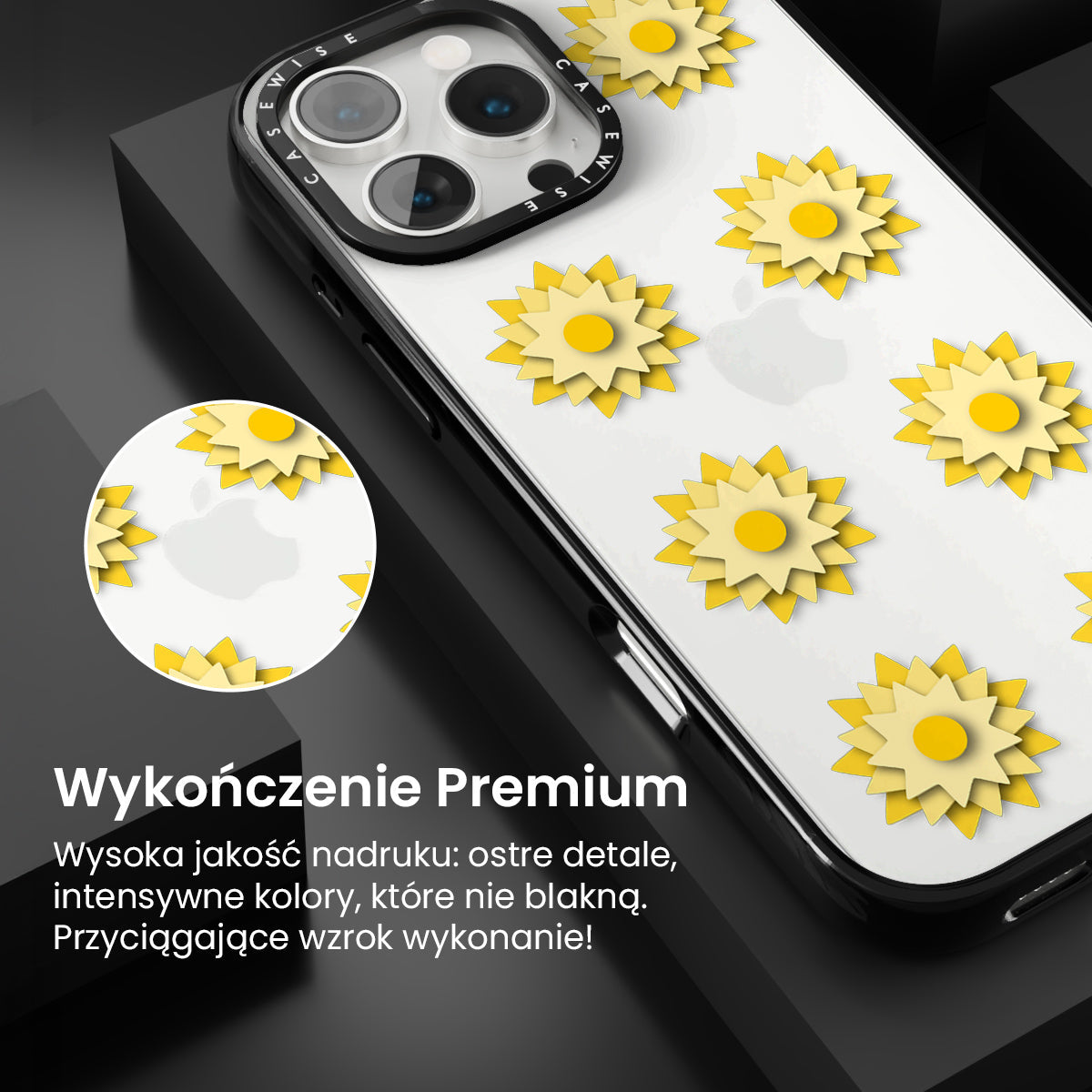 CASEWISE CASEWISE

Wykończenie Premium

Wysoka jakość nadruku: ostre detale, intensywne kolory, które nie blakną. Przyciągające wzrok wykonanie!