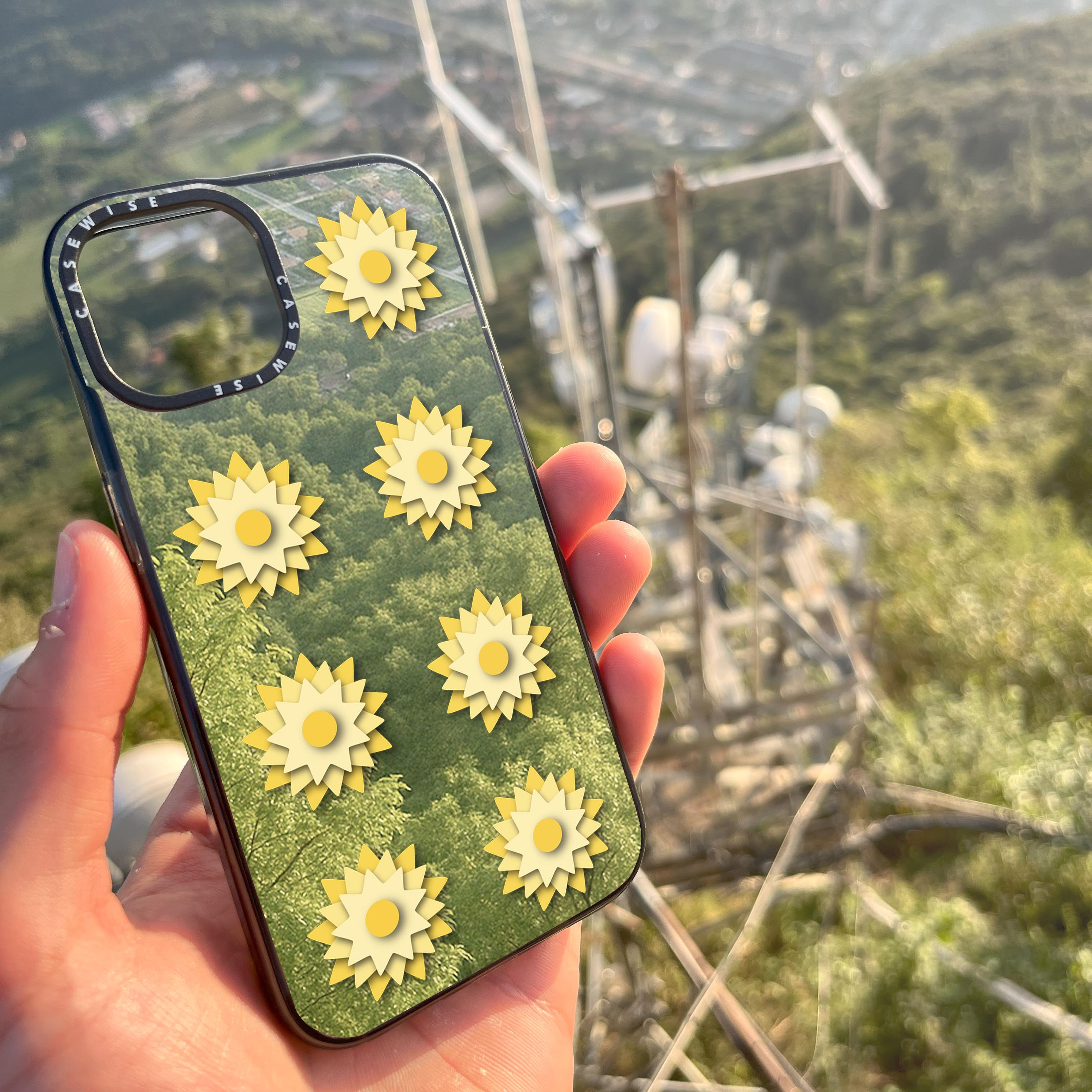 CASEWISE
CASEWISE