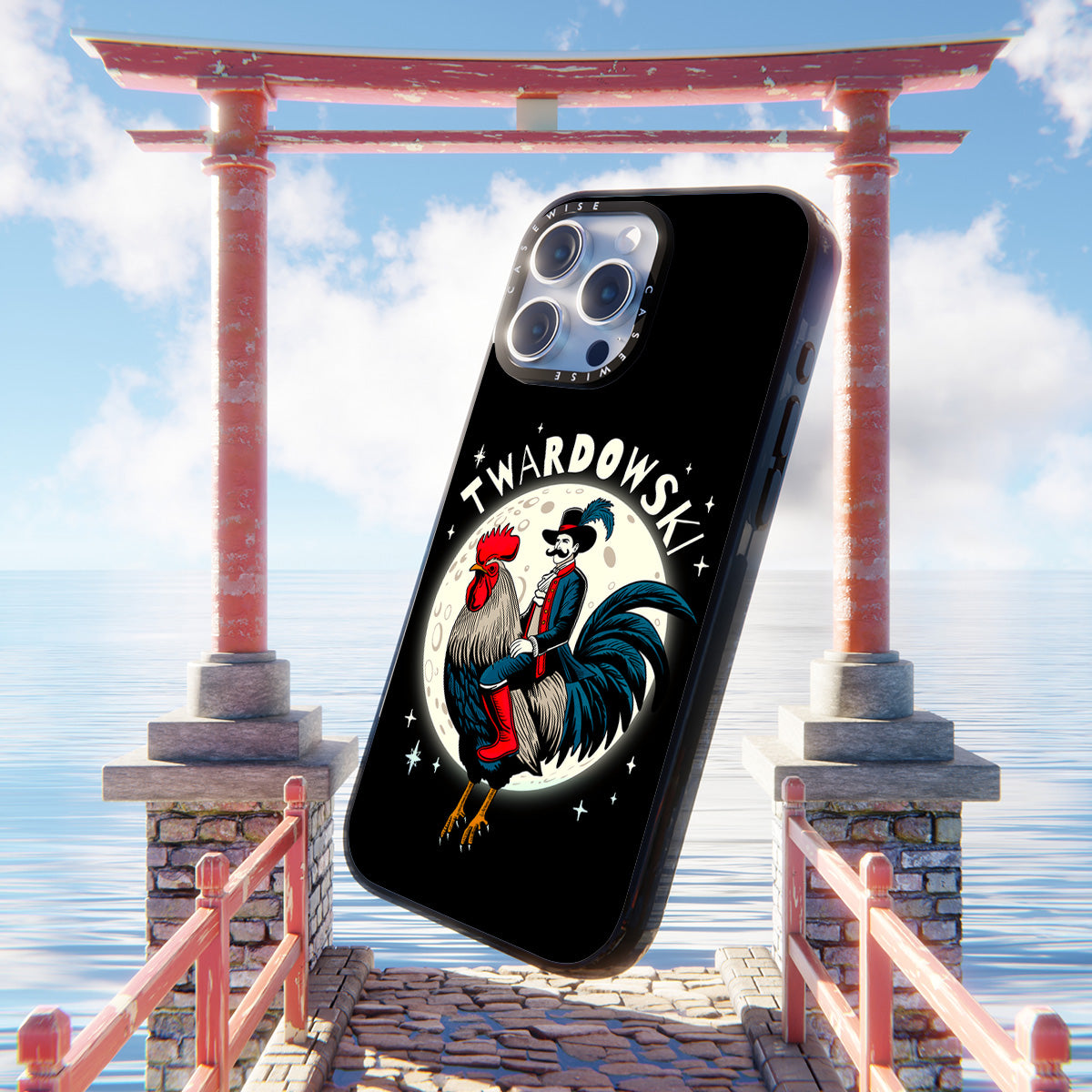 CASEWISE
CASEWISE
TWARDOWSKI