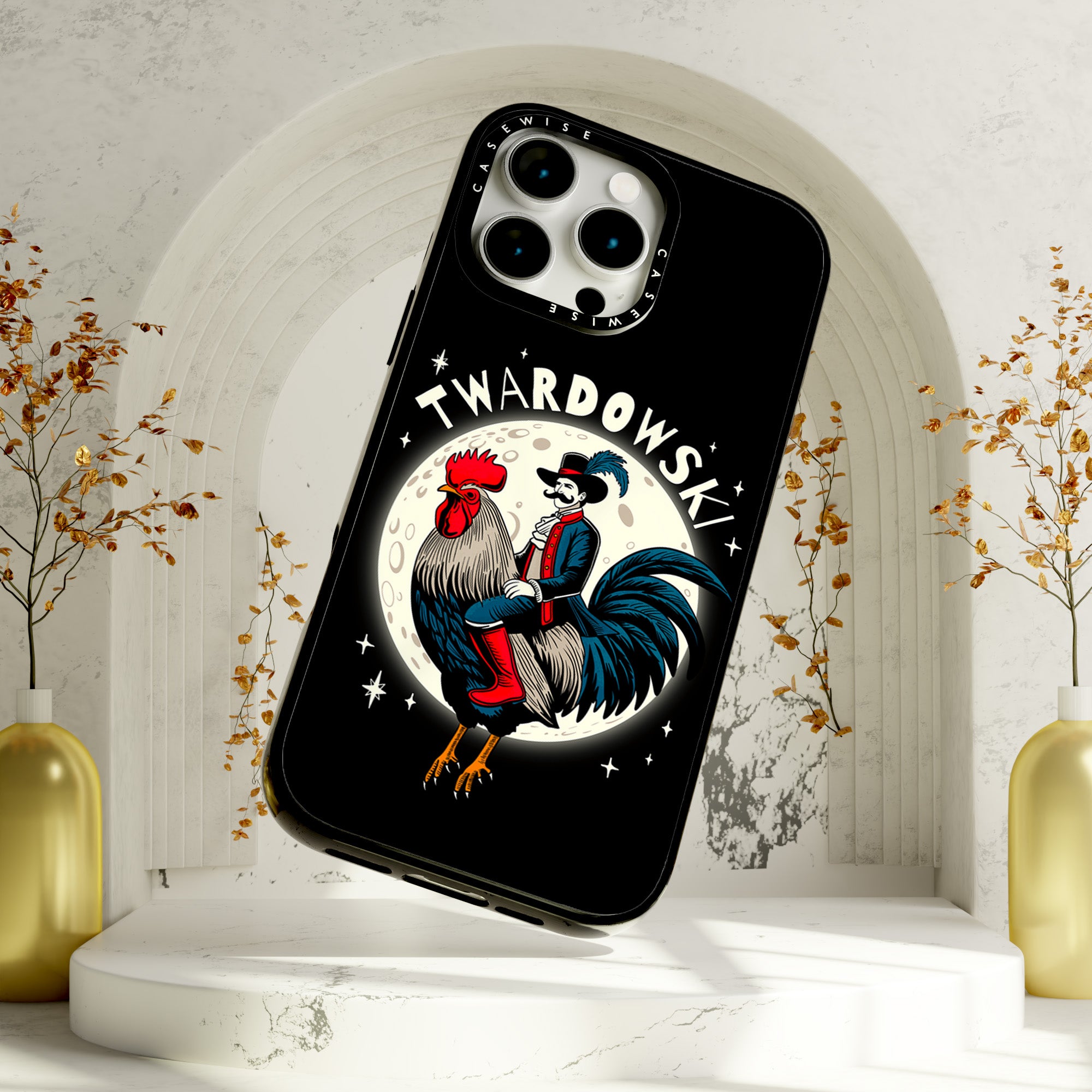 CASEWISE
CASEWISE
TWARDOWSKI