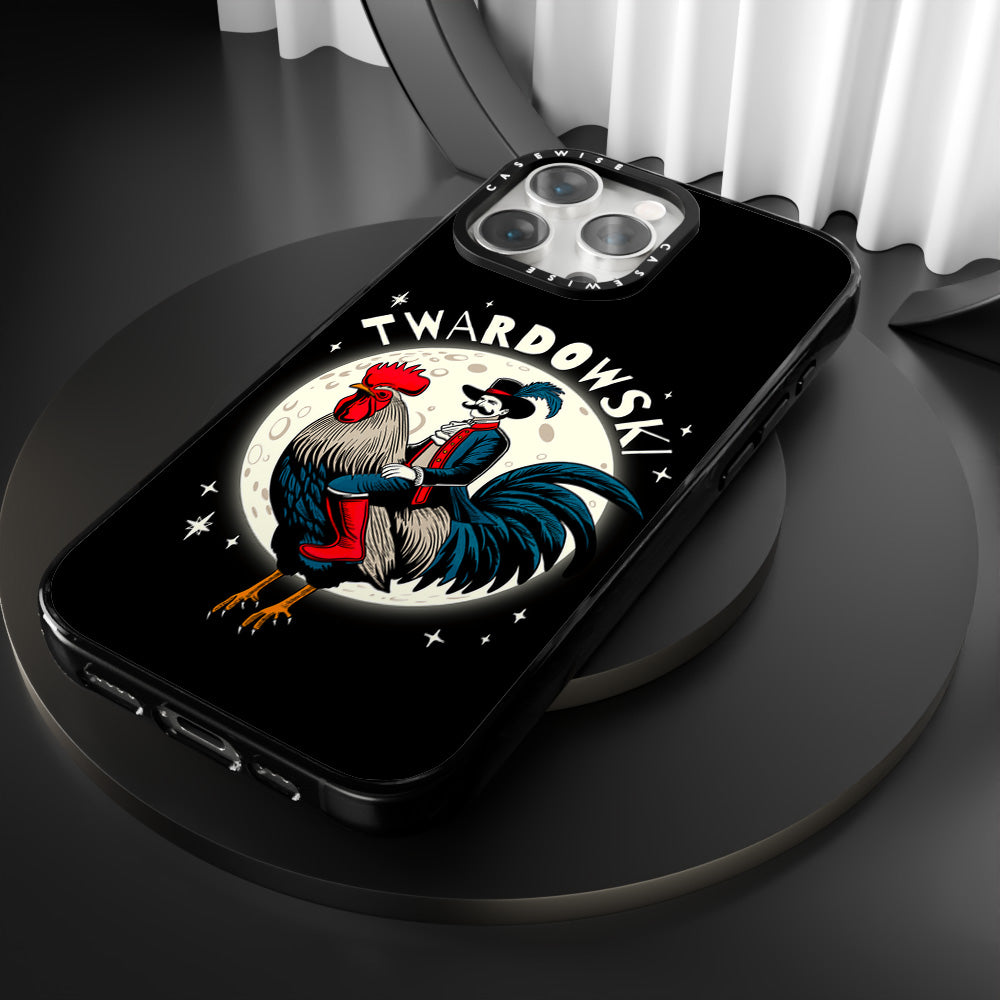 CASEWISE
CASEWISE
TWARDOWSKI