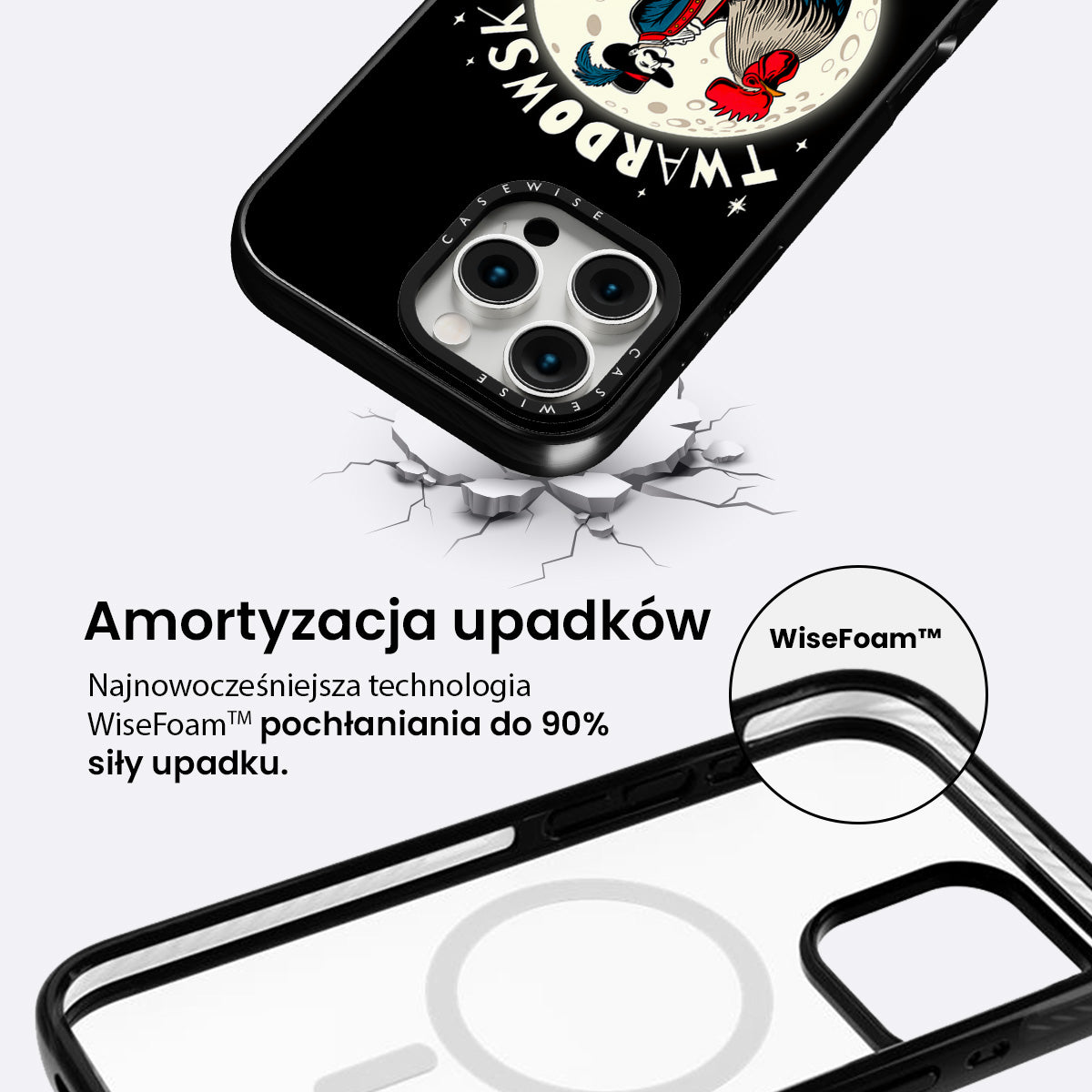 TWARDOWSK

CASEWISE

CASEWISE

Amortyzacja upadków

Najnowocześniejsza technologia WiseFoam™ pochłaniania do 90% siły upadku.

WiseFoam™