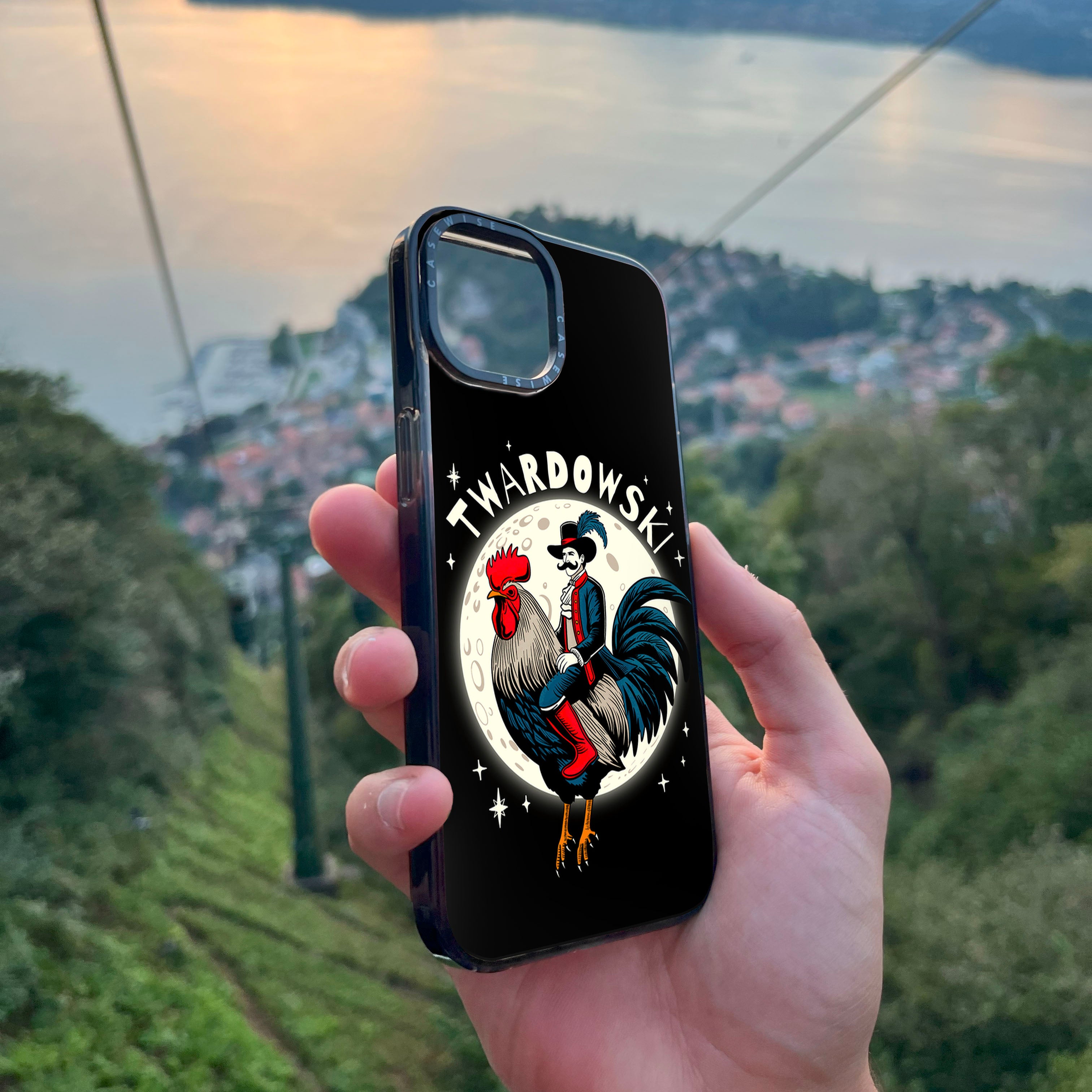 CASEWISE CASEWISE

TWARDOWSKI