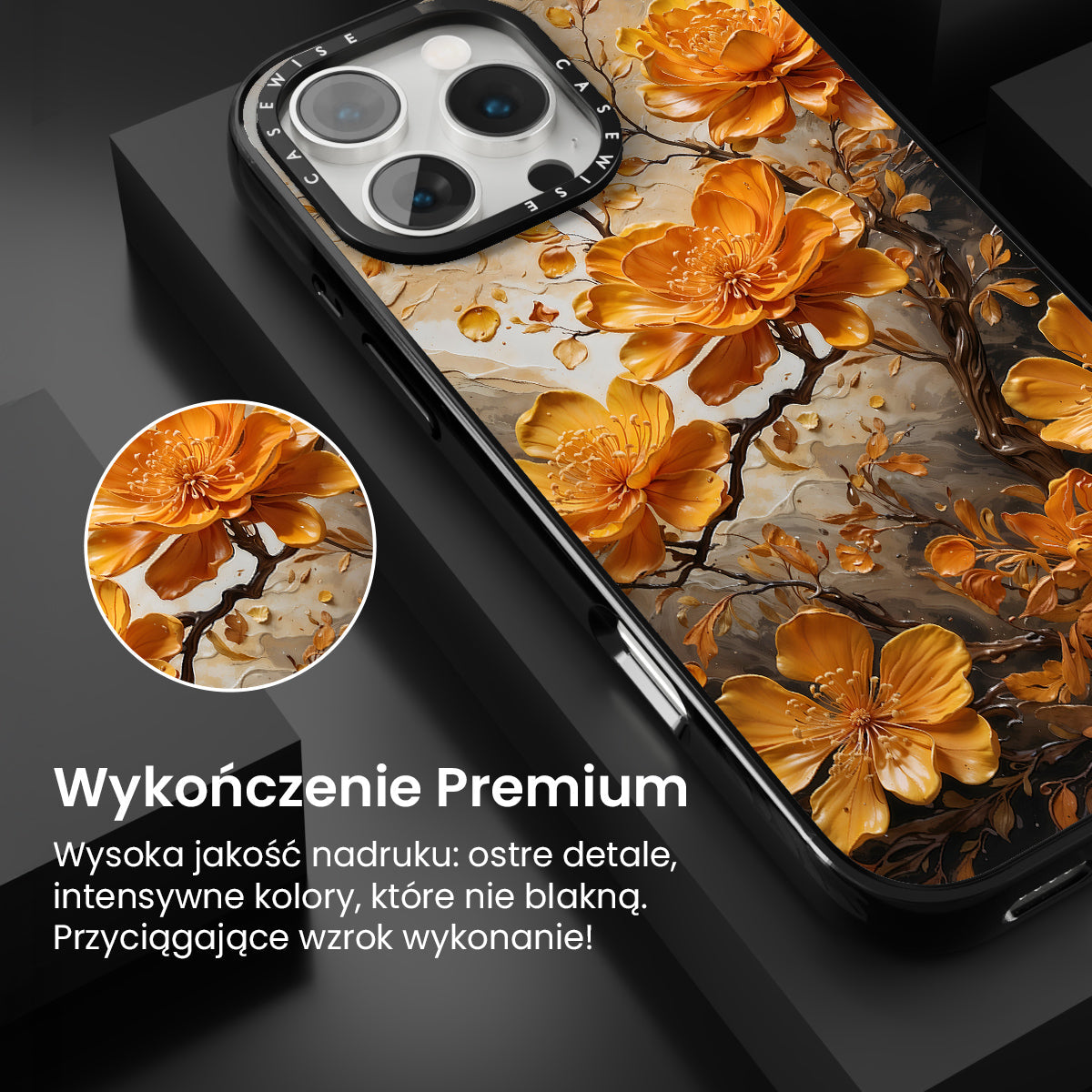 CASEWISE CASEWISE

Wykończenie Premium

Wysoka jakość nadruku: ostre detale, intensywne kolory, które nie blakną. Przyciągające wzrok wykonanie!