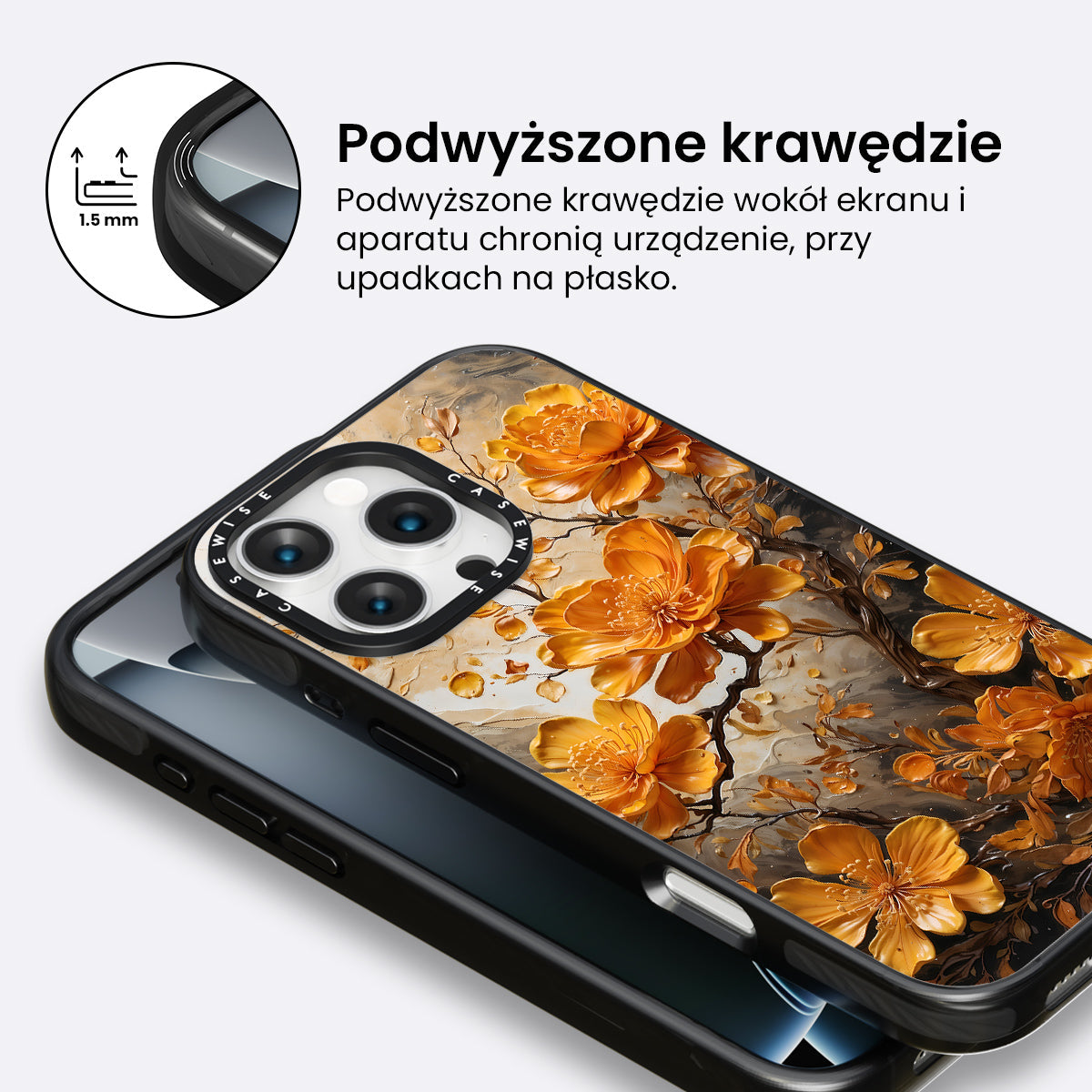 1.5 mm

Podwyższone krawędzie

Podwyższone krawędzie wokół ekranu i aparatu chronią urządzenie, przy upadkach na płasko.

CASEWISE CASEWISE