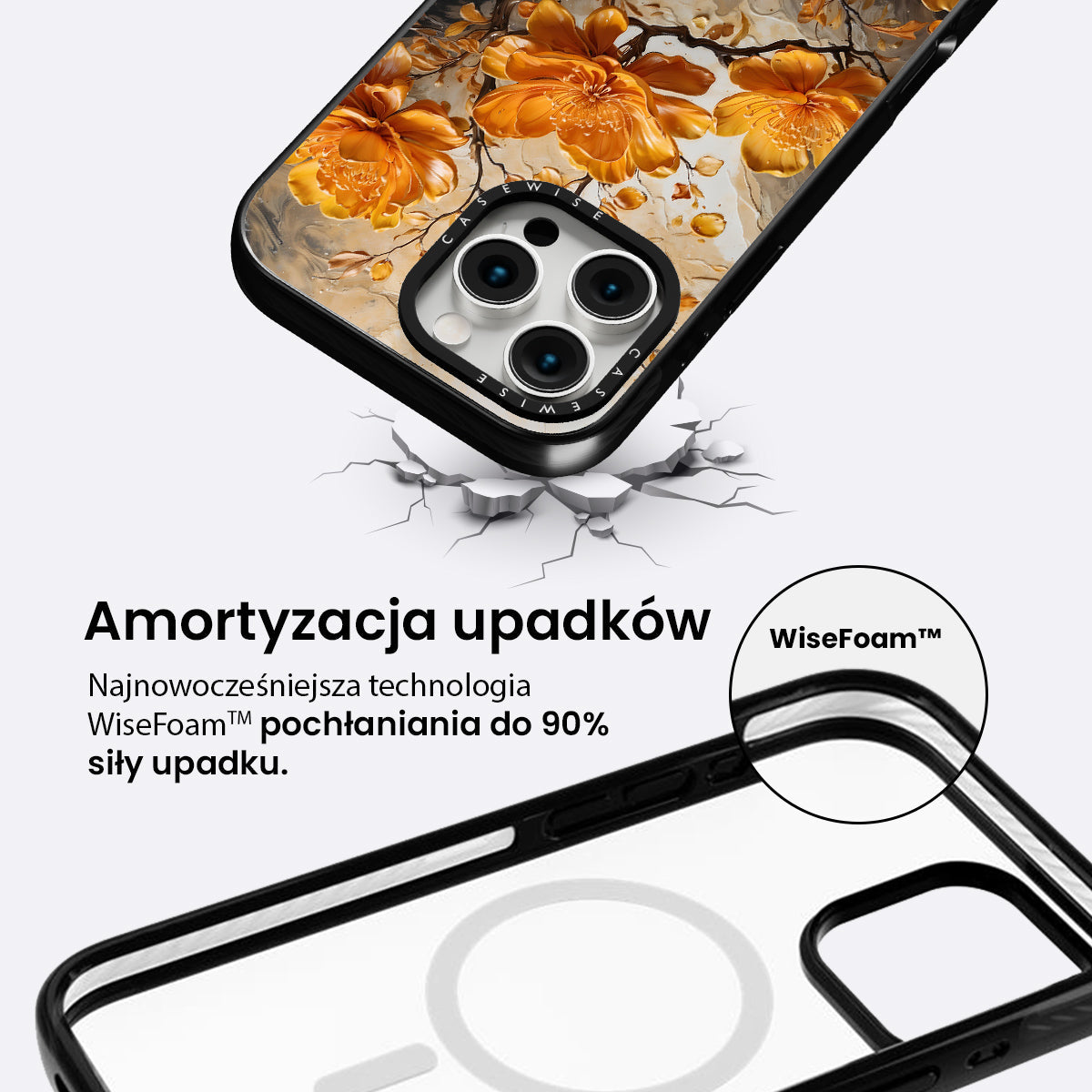 CASEWISE
CASEWISE

Amortyzacja upadków

Najnowocześniejsza technologia WiseFoam™ pochłaniania do 90% siły upadku.

WiseFoam™