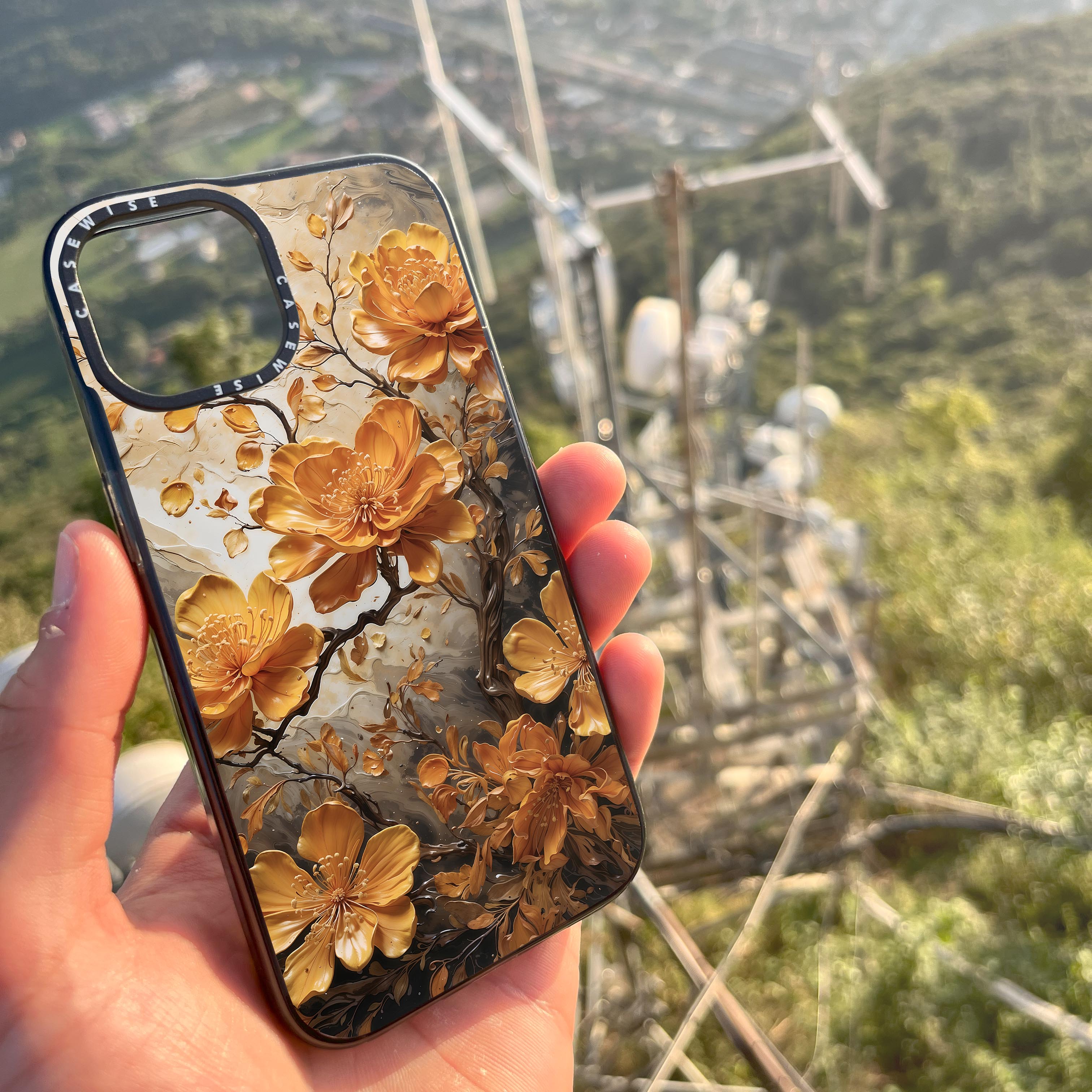 CASEWISE
CASEWISE