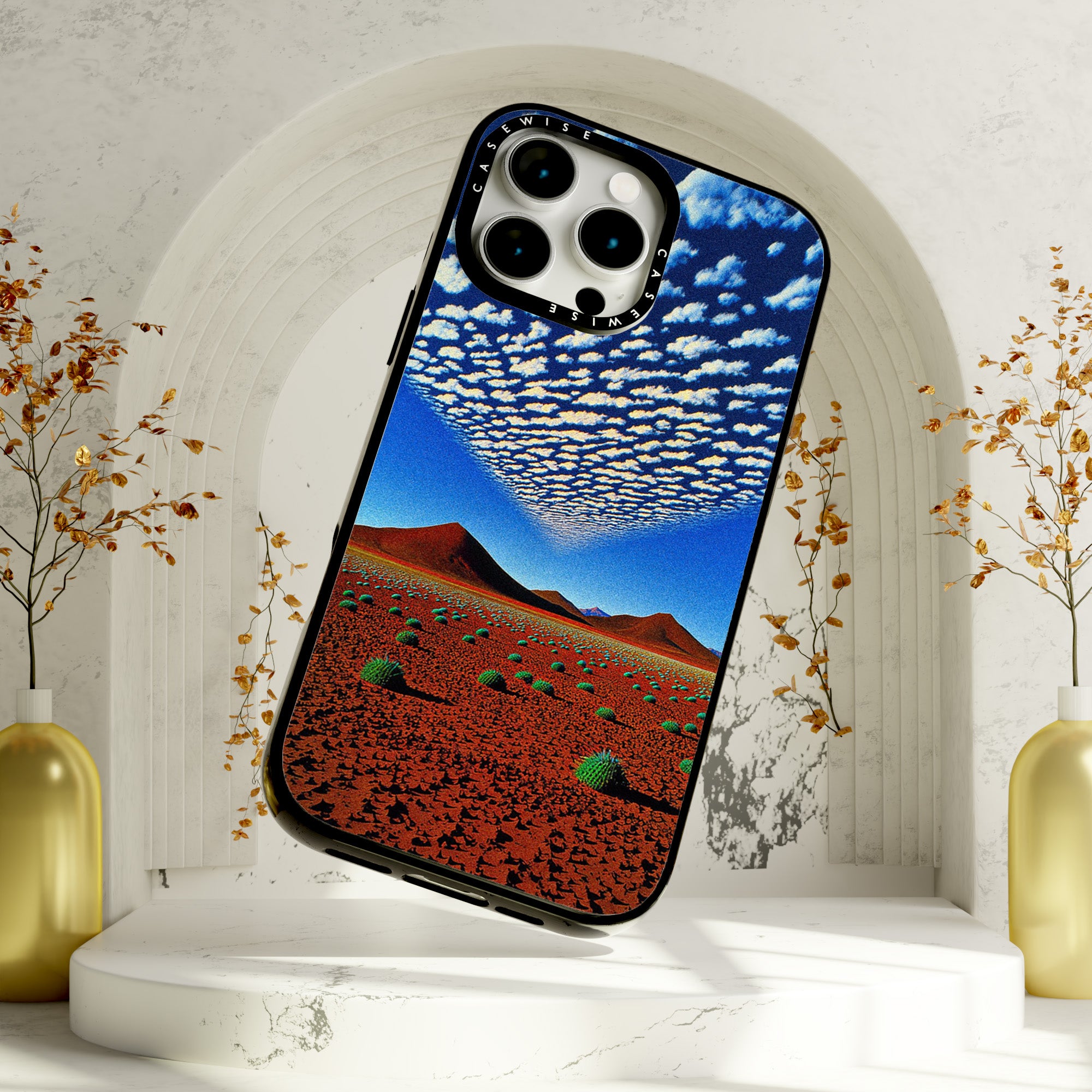 CASEWISE
CASEWISE