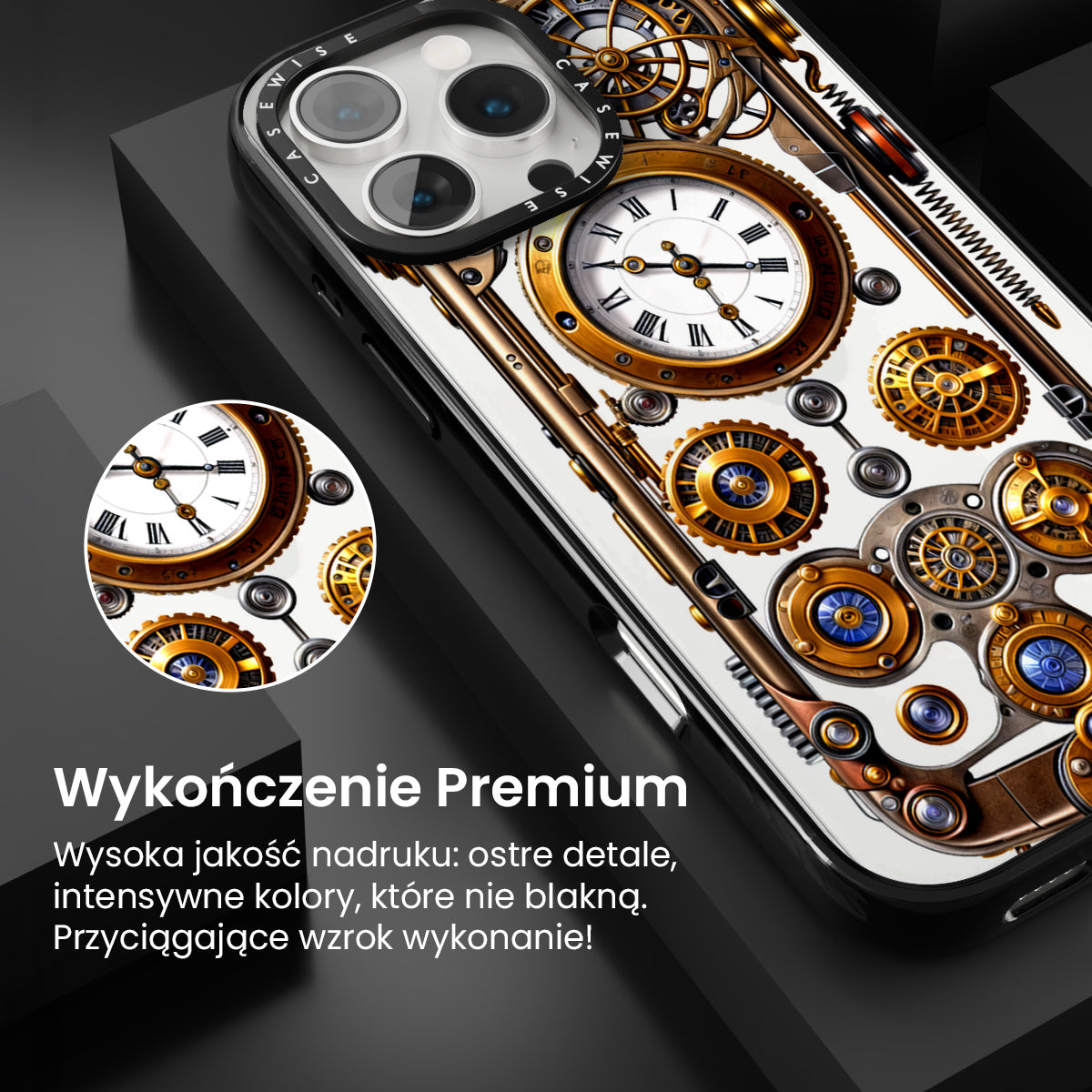 CASEWISE CASEWISE

Wykończenie Premium

Wysoka jakość nadruku: ostre detale, intensywne kolory, które nie blakną. Przyciągające wzrok wykonanie!