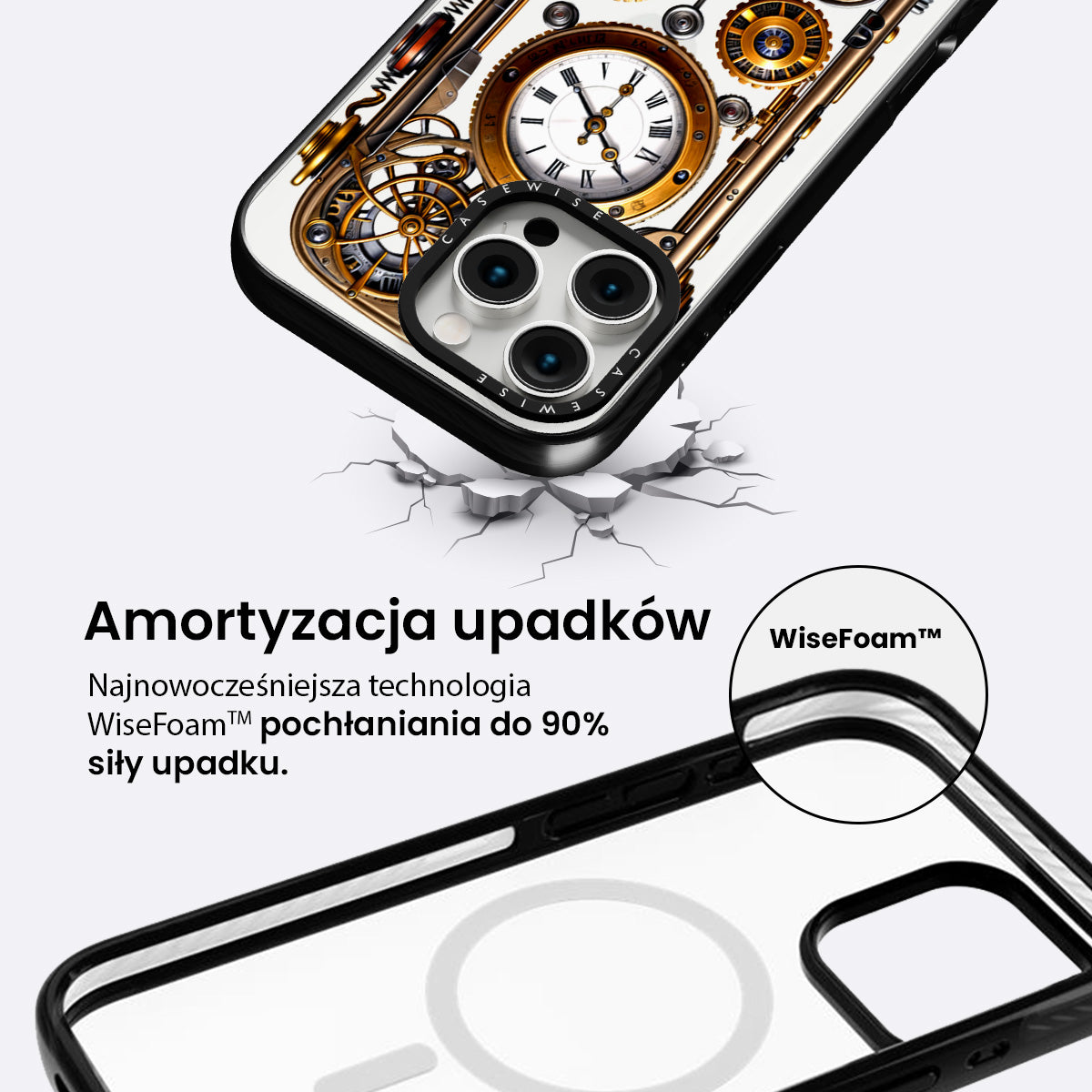 CASEWISE

CASEWISE

Amortyzacja upadków

Najnowocześniejsza technologia WiseFoam™ pochłaniania do 90% siły upadku.

WiseFoam™