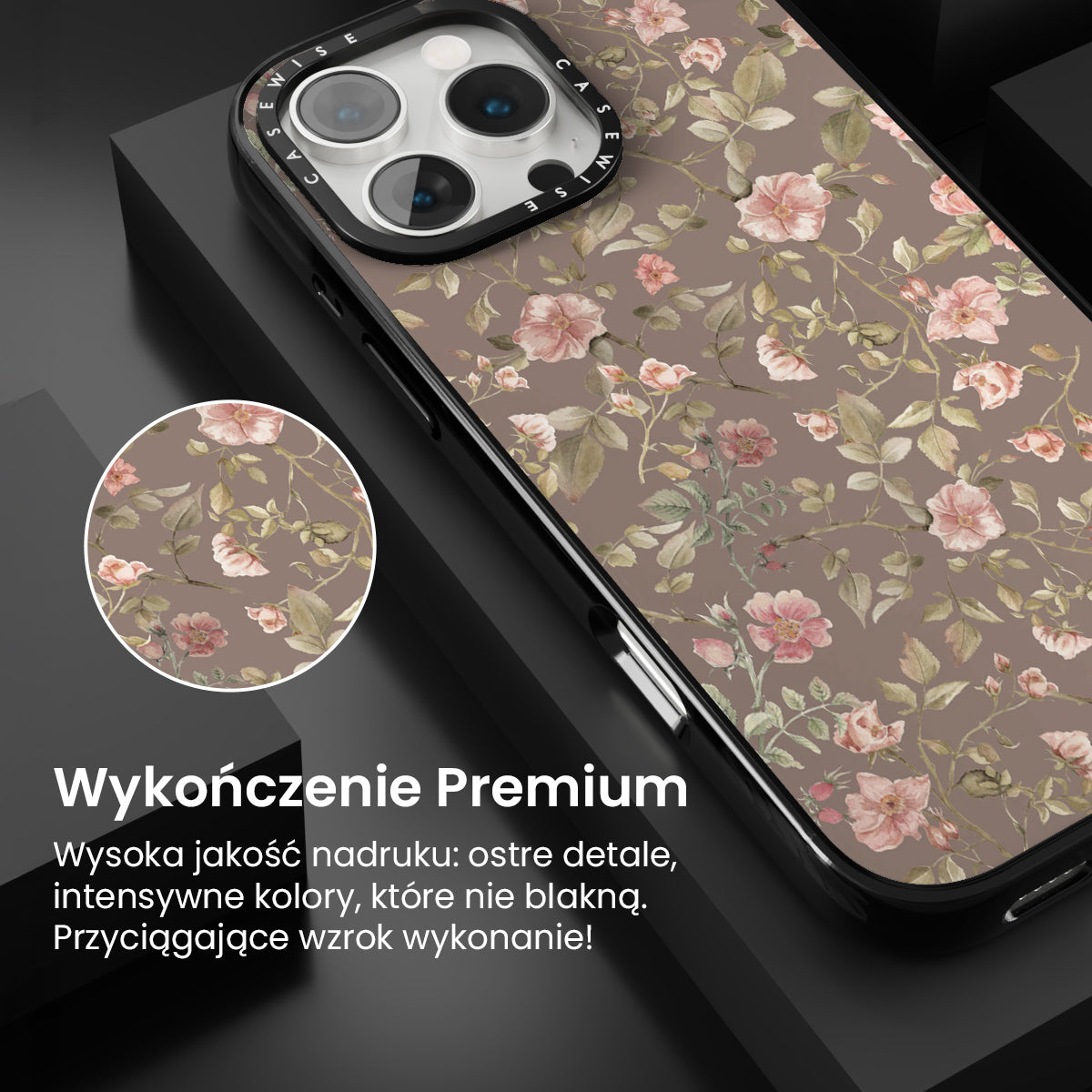 CASEWISE CASEWISE

Wykończenie Premium

Wysoka jakość nadruku: ostre detale, intensywne kolory, które nie blakną. Przyciągające wzrok wykonanie!