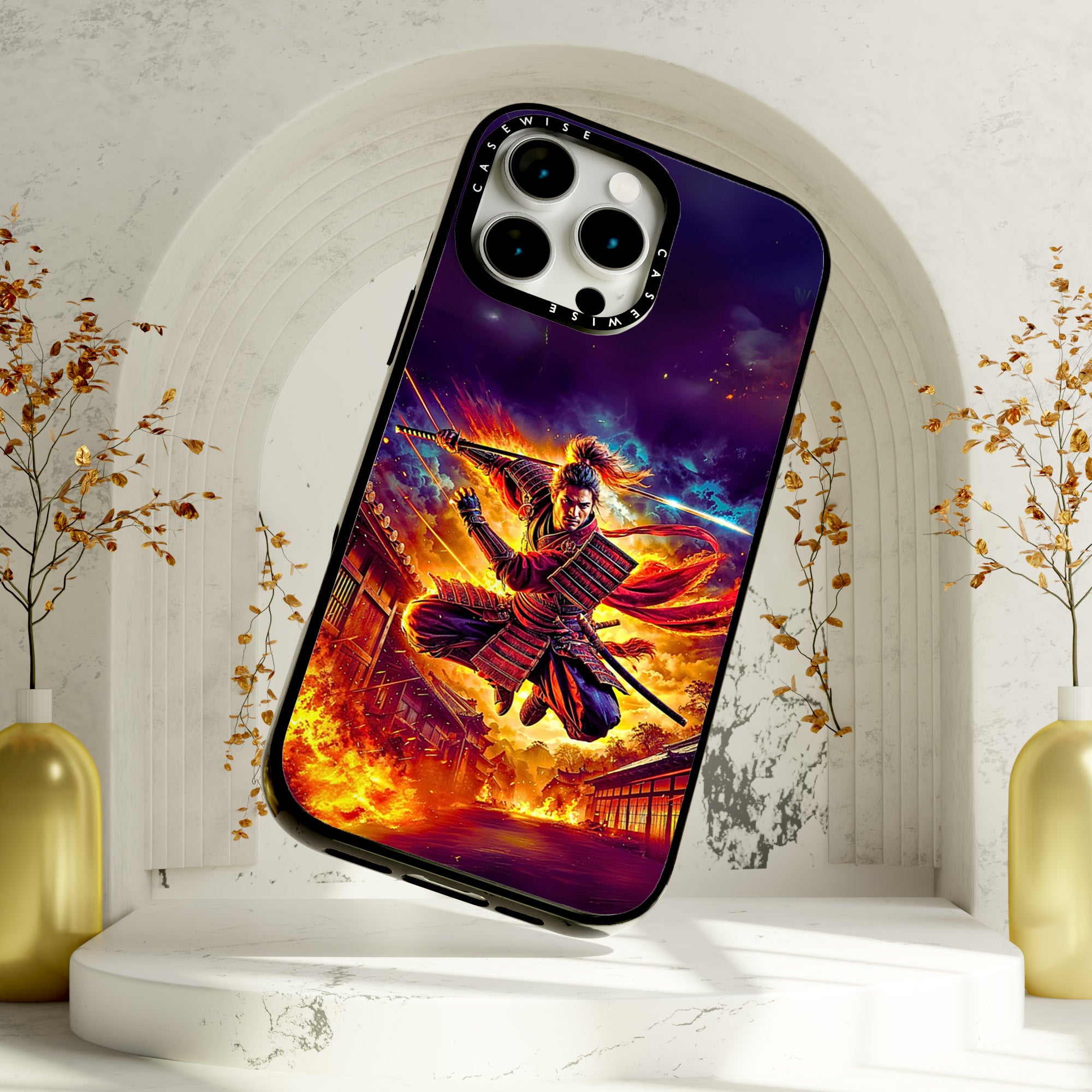 CASEWISE
CASEWISE