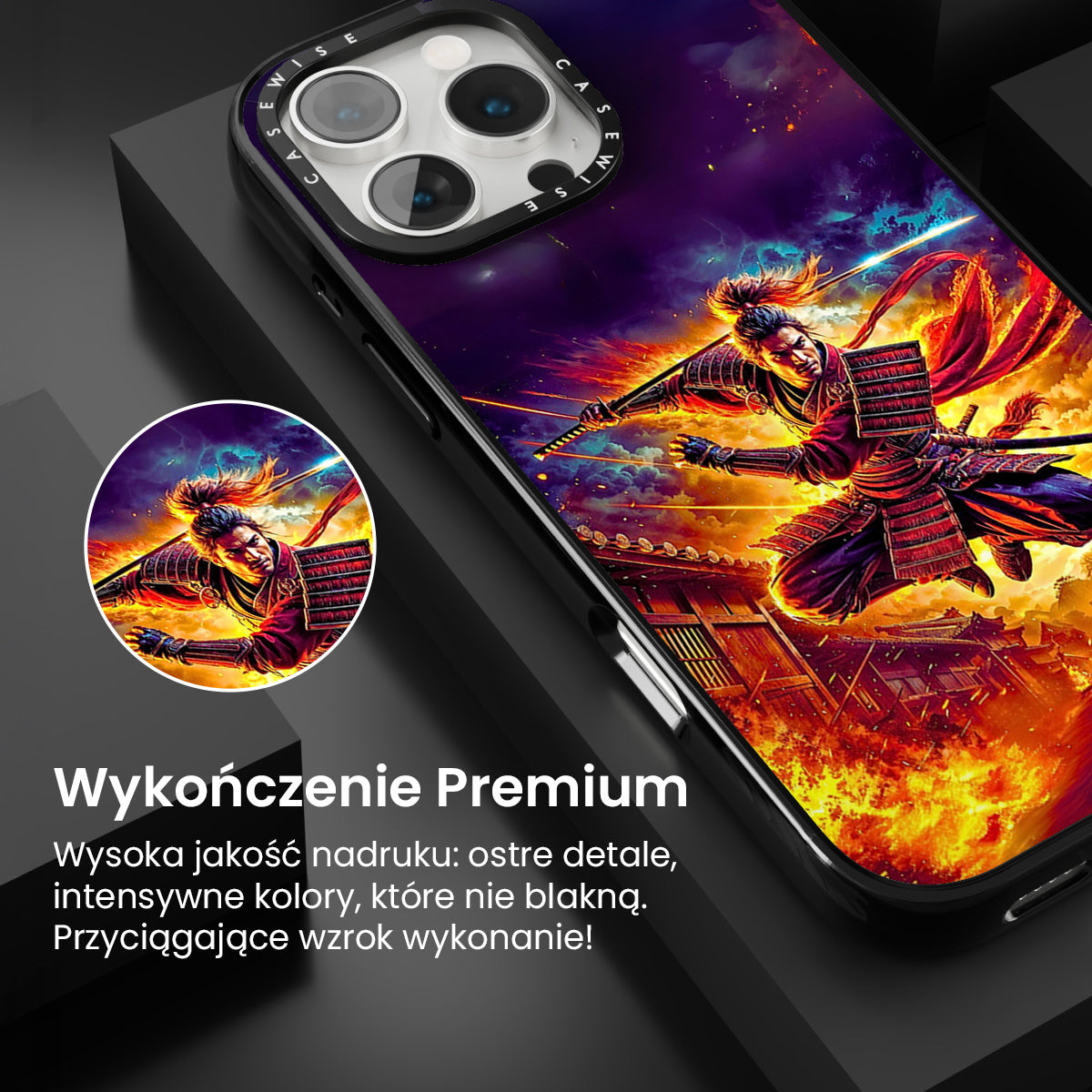 CASEWISE CASEWISE

Wykończenie Premium

Wysoka jakość nadruku: ostre detale, intensywne kolory, które nie blakną. Przyciągające wzrok wykonanie!