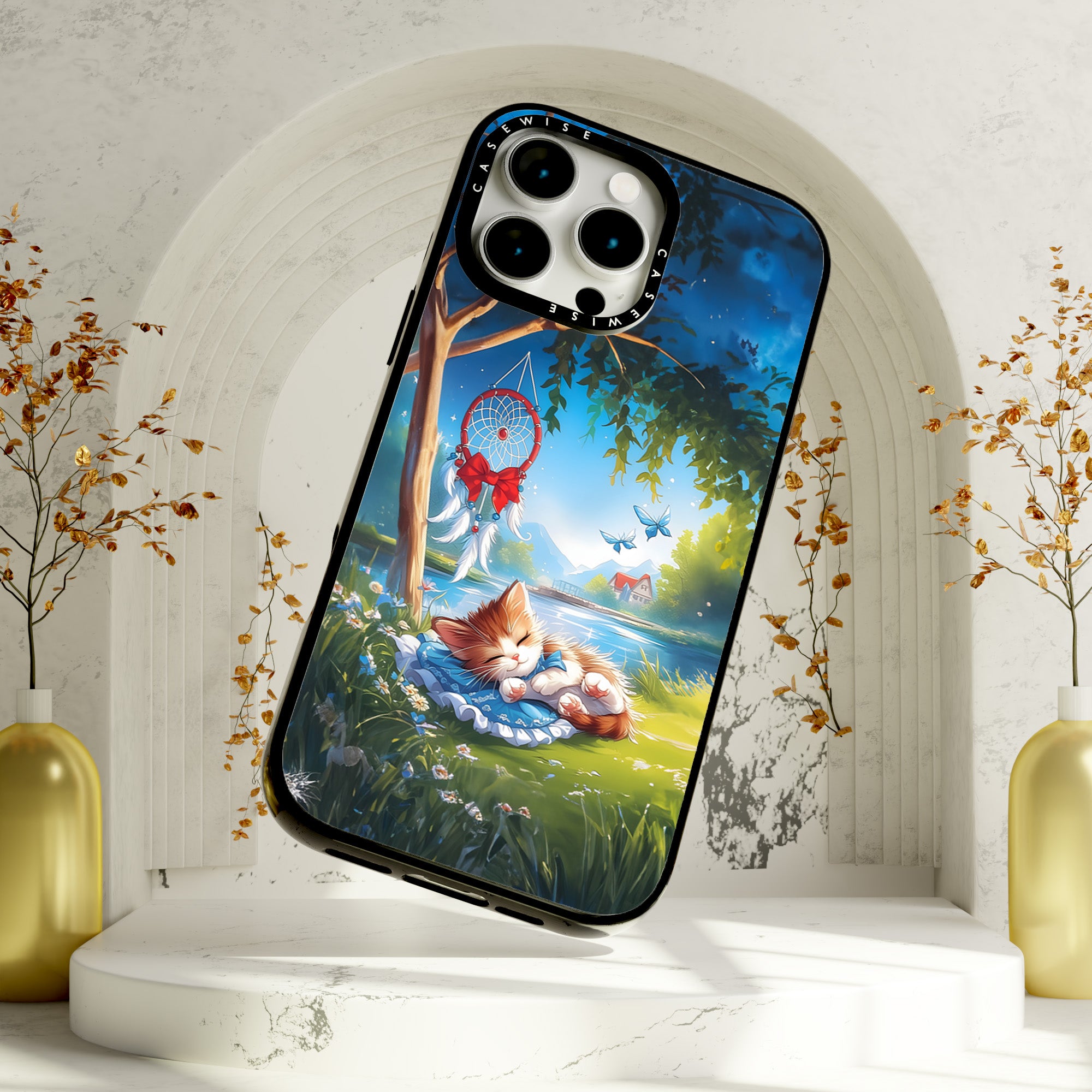 CASEWISE
CASEWISE