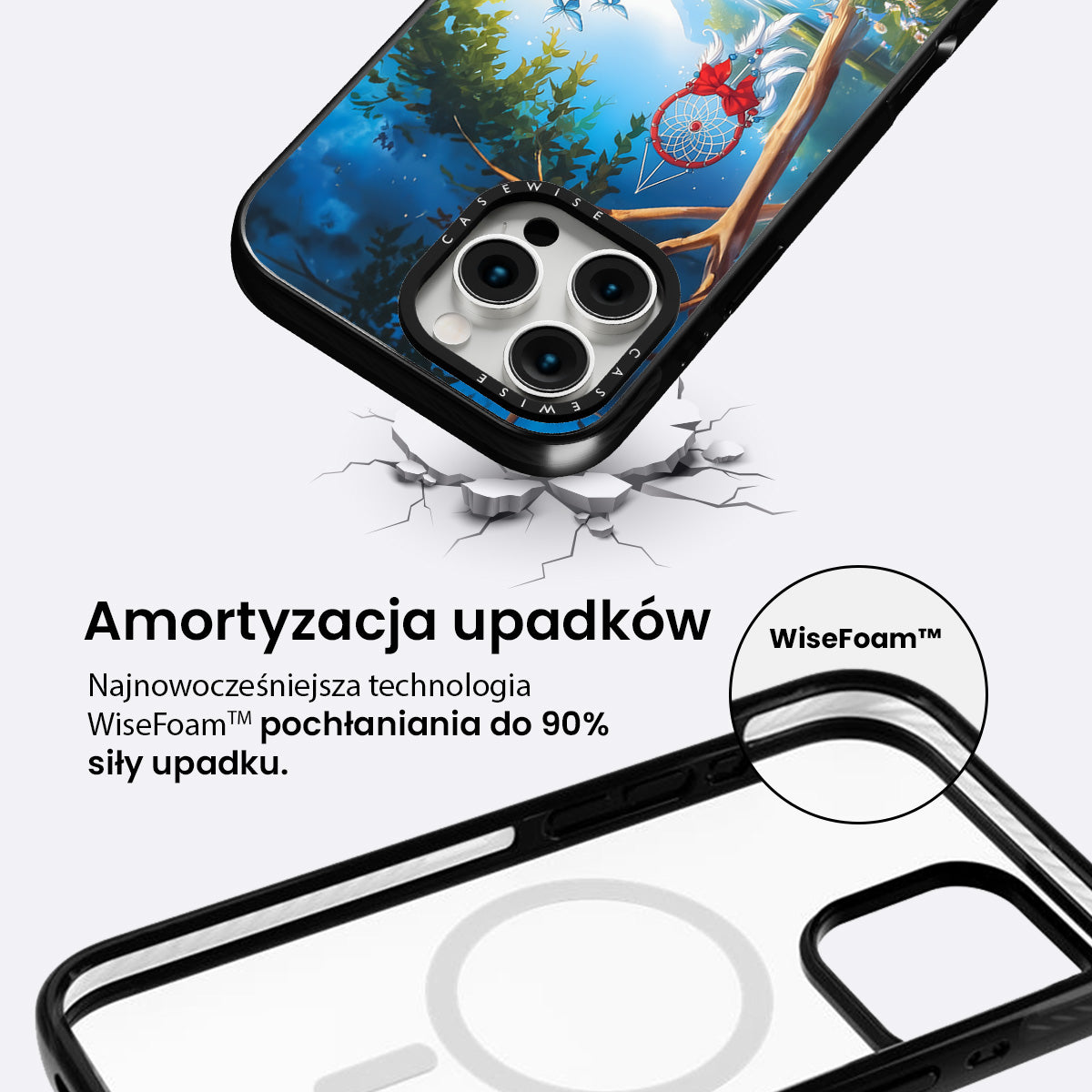 CASEWISE

CASEWISE

Amortyzacja upadków

Najnowocześniejsza technologia WiseFoam™ pochłaniania do 90% siły upadku.

WiseFoam™