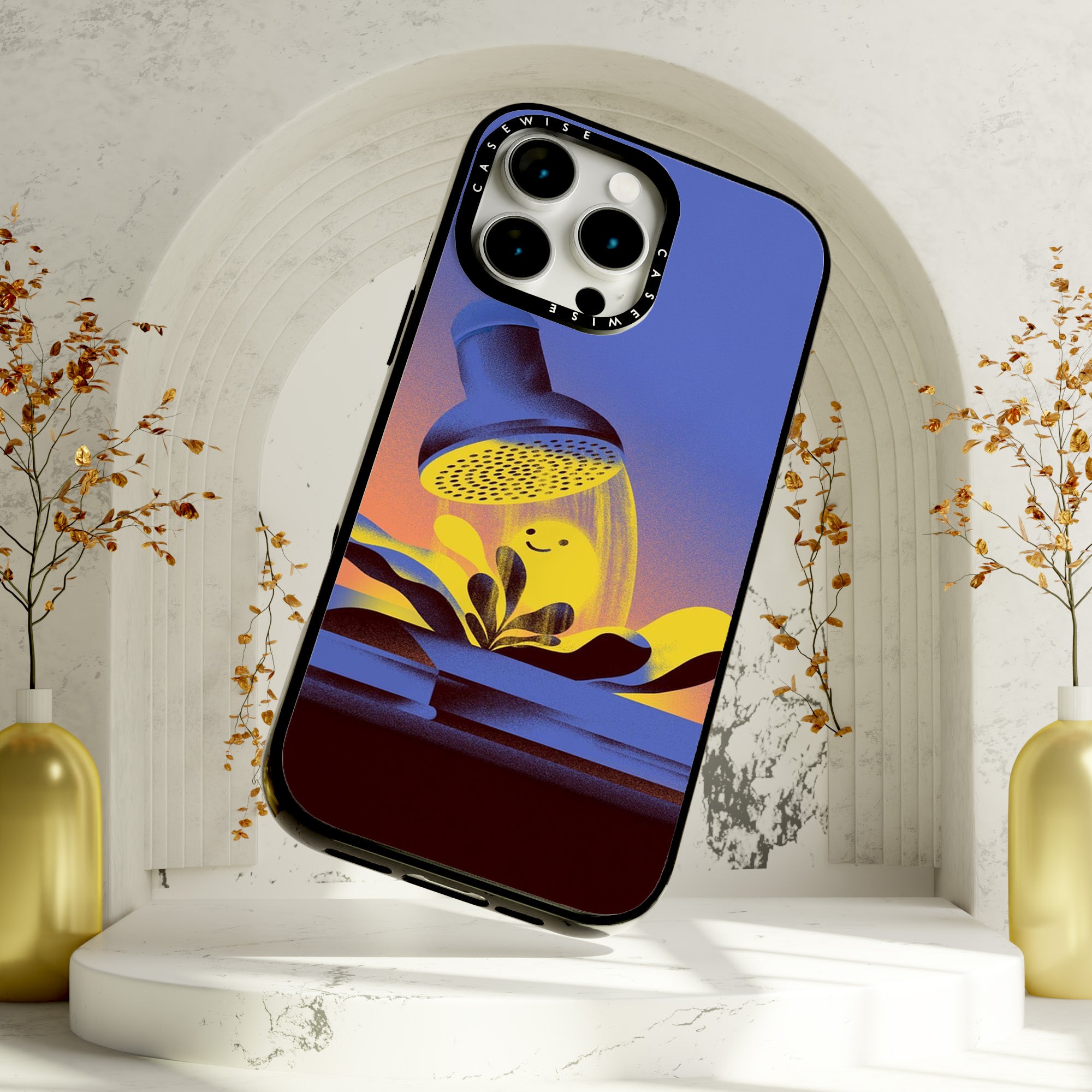 CASEWISE
CASEWISE