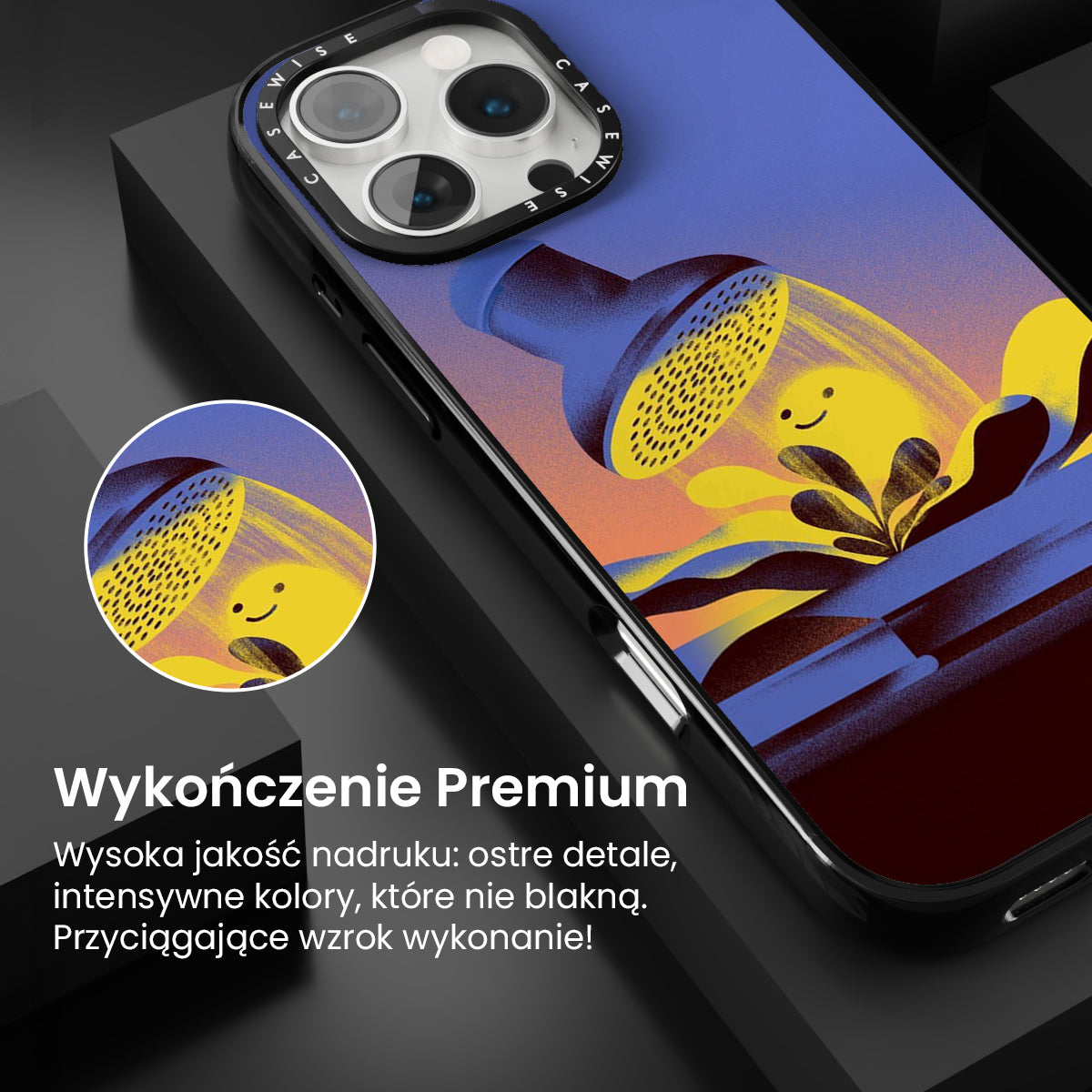 CASEWISE CASEWISE

Wykończenie Premium

Wysoka jakość nadruku: ostre detale, intensywne kolory, które nie blakną. Przyciągające wzrok wykonanie!