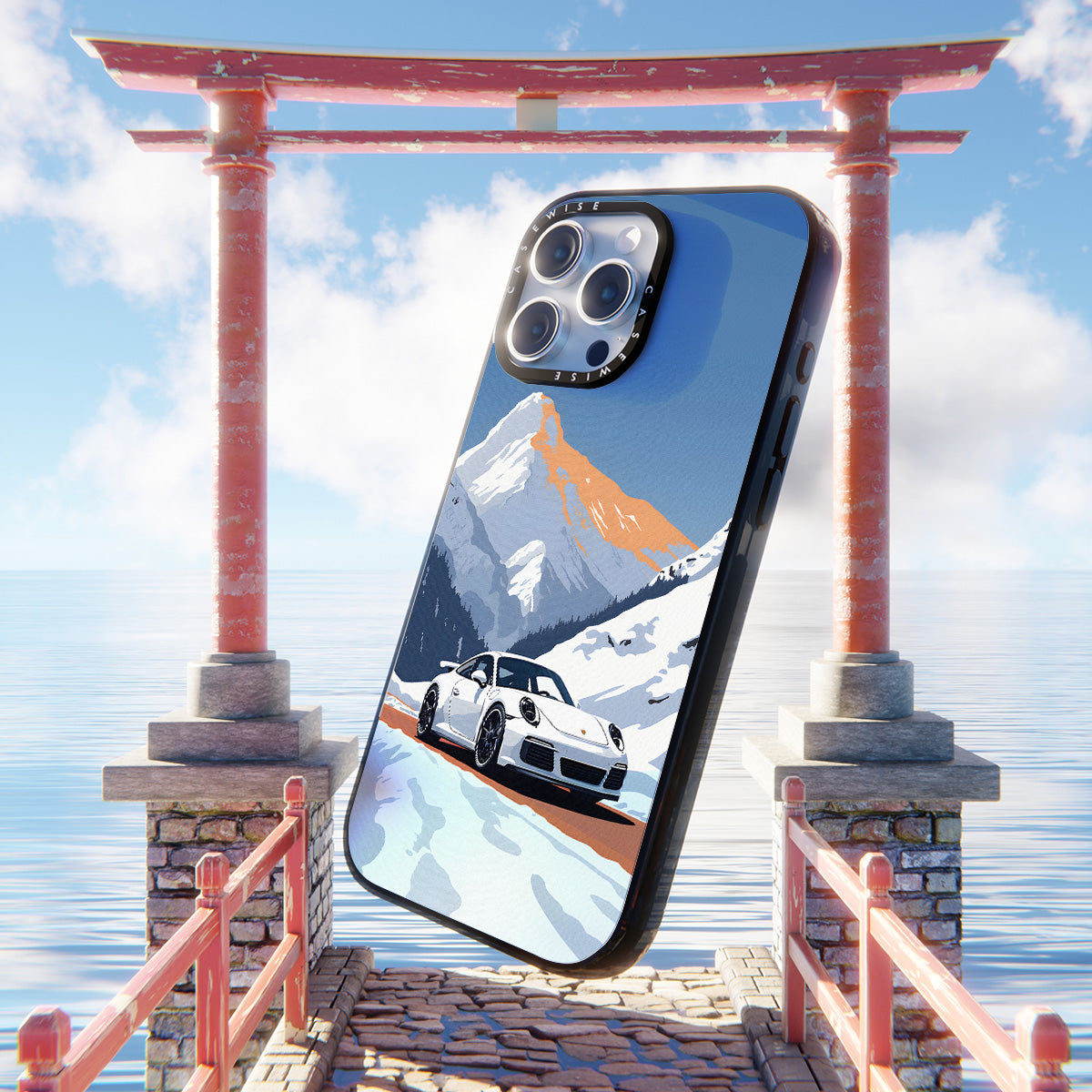 CASEWISE CASEWISE