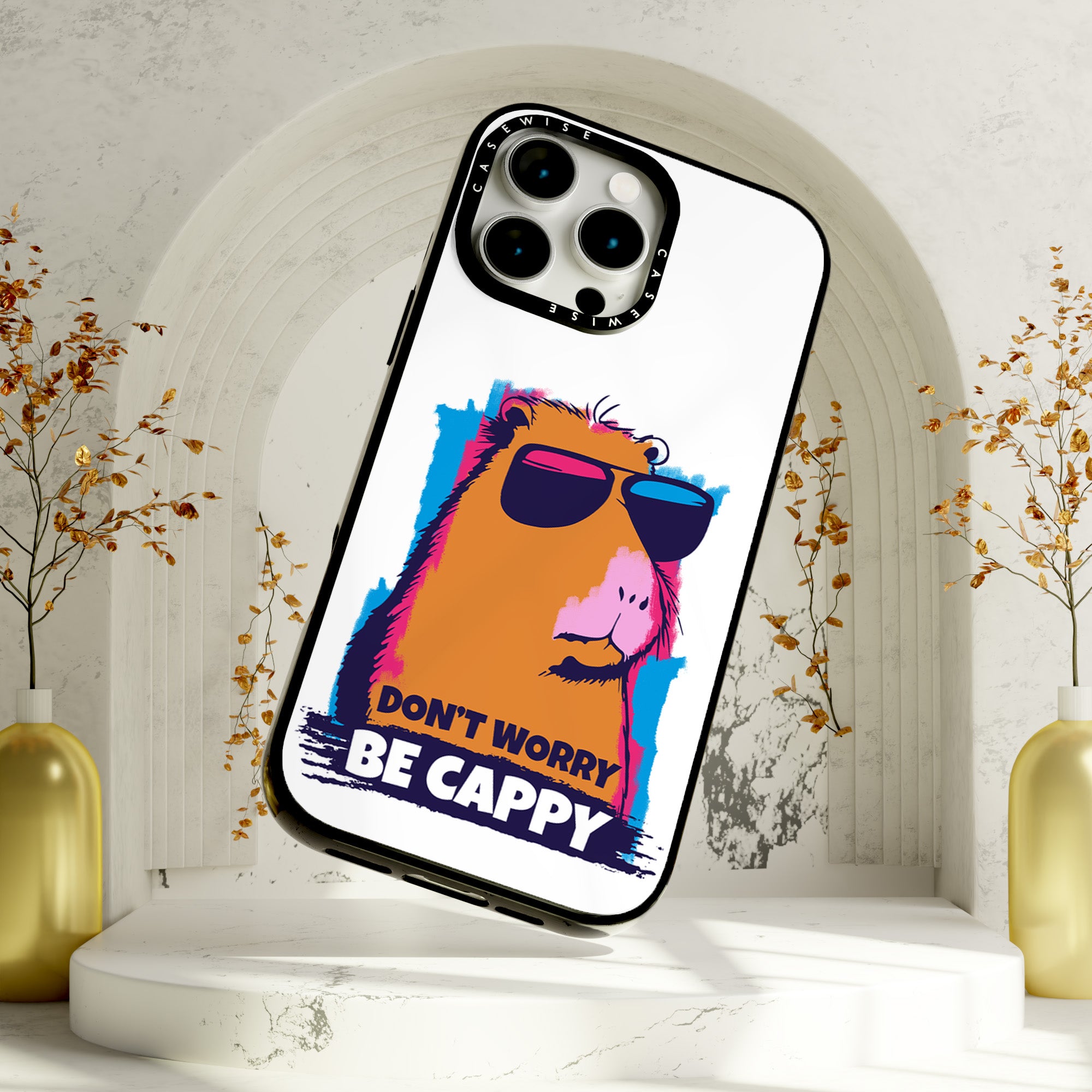 CASEWISE
CASEWISE

DON'T WORRY
BE CAPPY