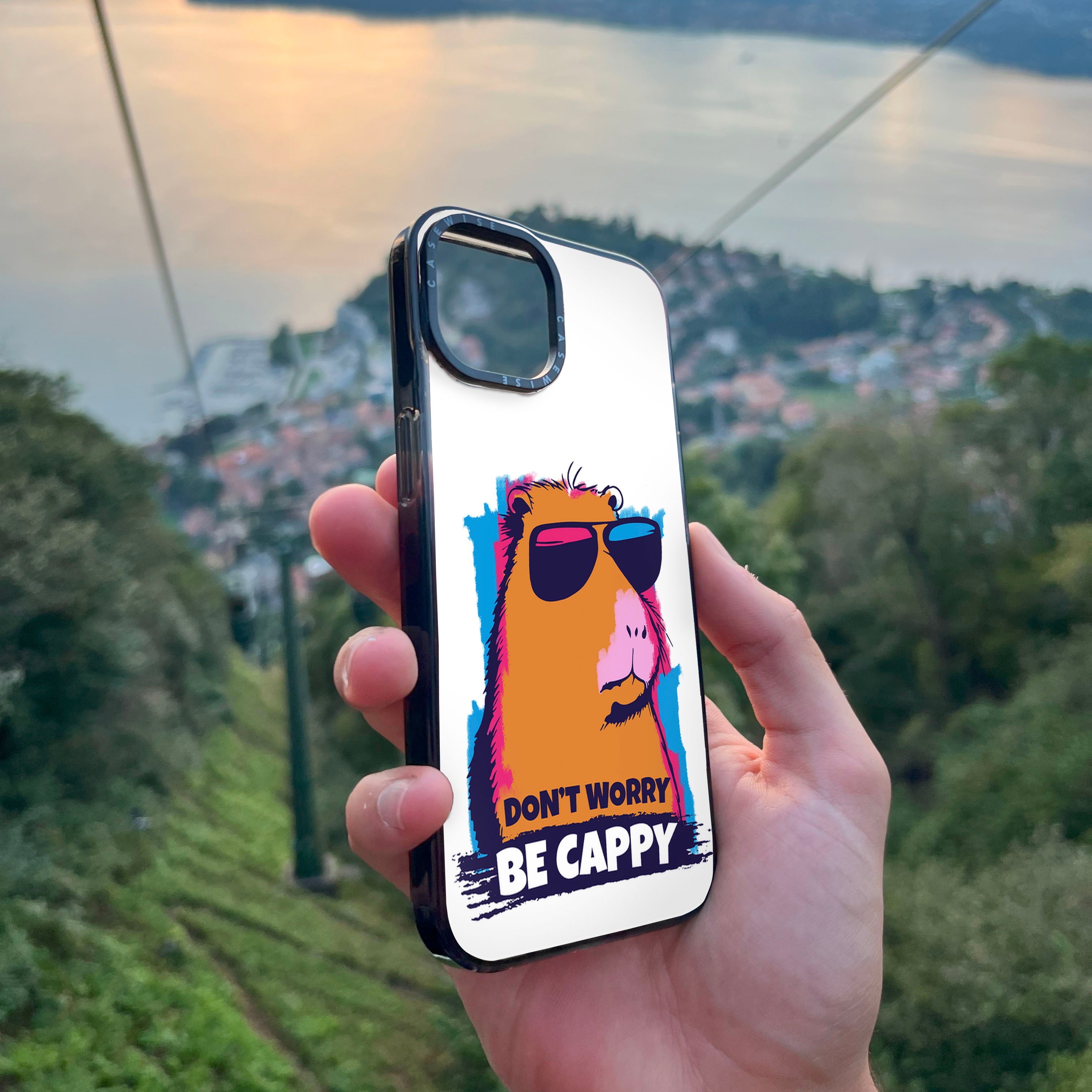 CASEWISE CASEWISE

DON'T WORRY
BE CAPPY