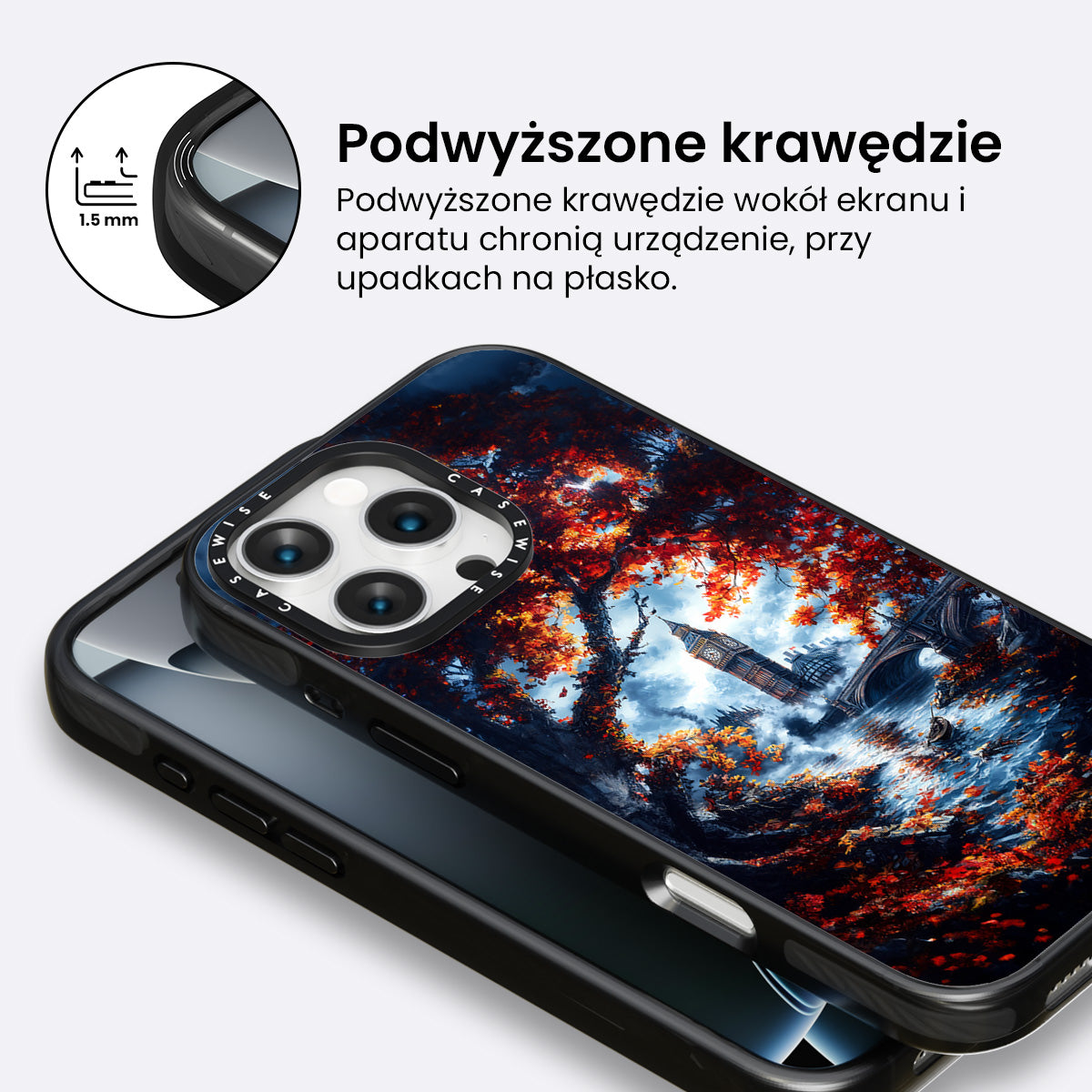 1.5 mm

Podwyższone krawędzie

Podwyższone krawędzie wokół ekranu i aparatu chronią urządzenie, przy upadkach na płasko.

CASEWISE CASEWISE