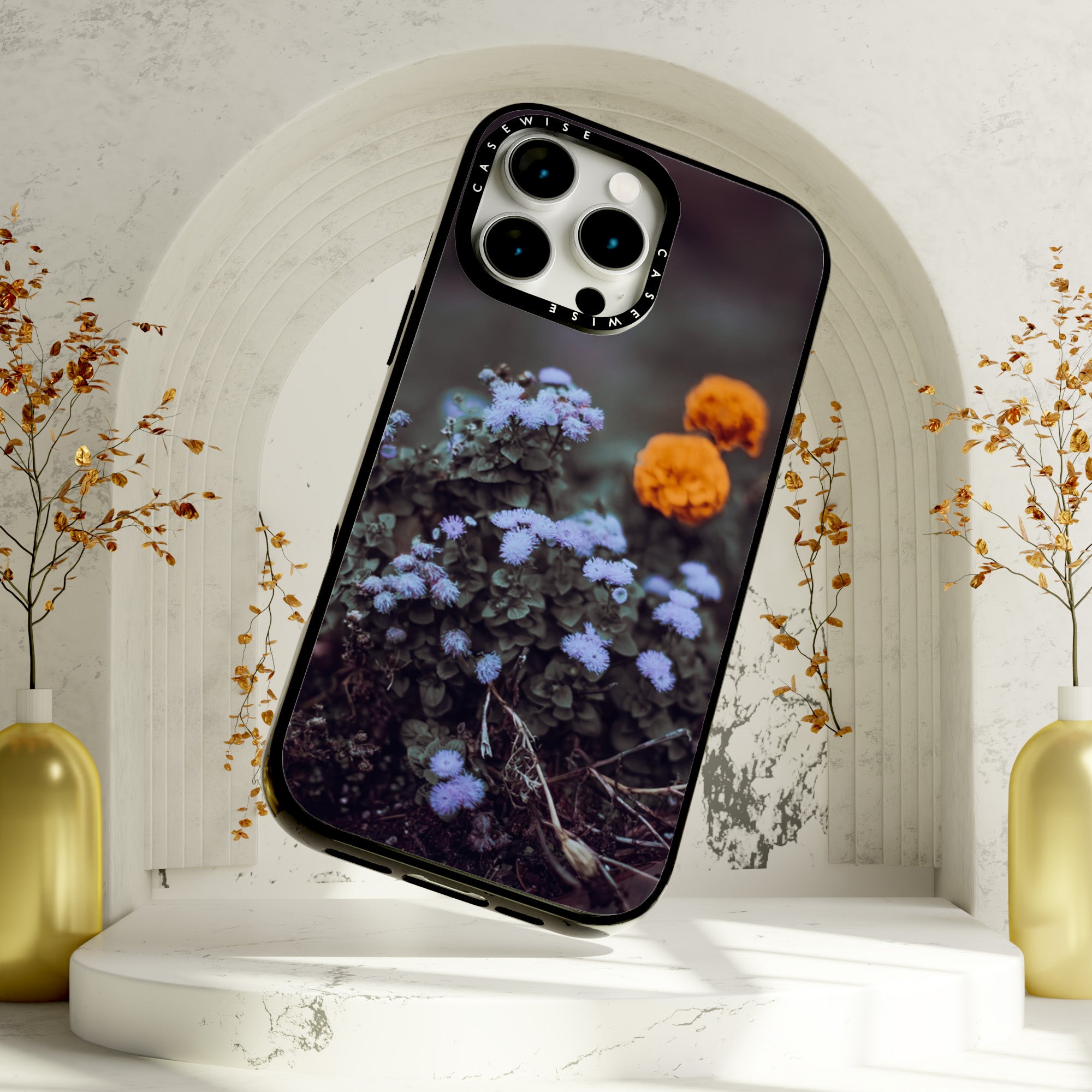 CASEWISE
CASEWISE