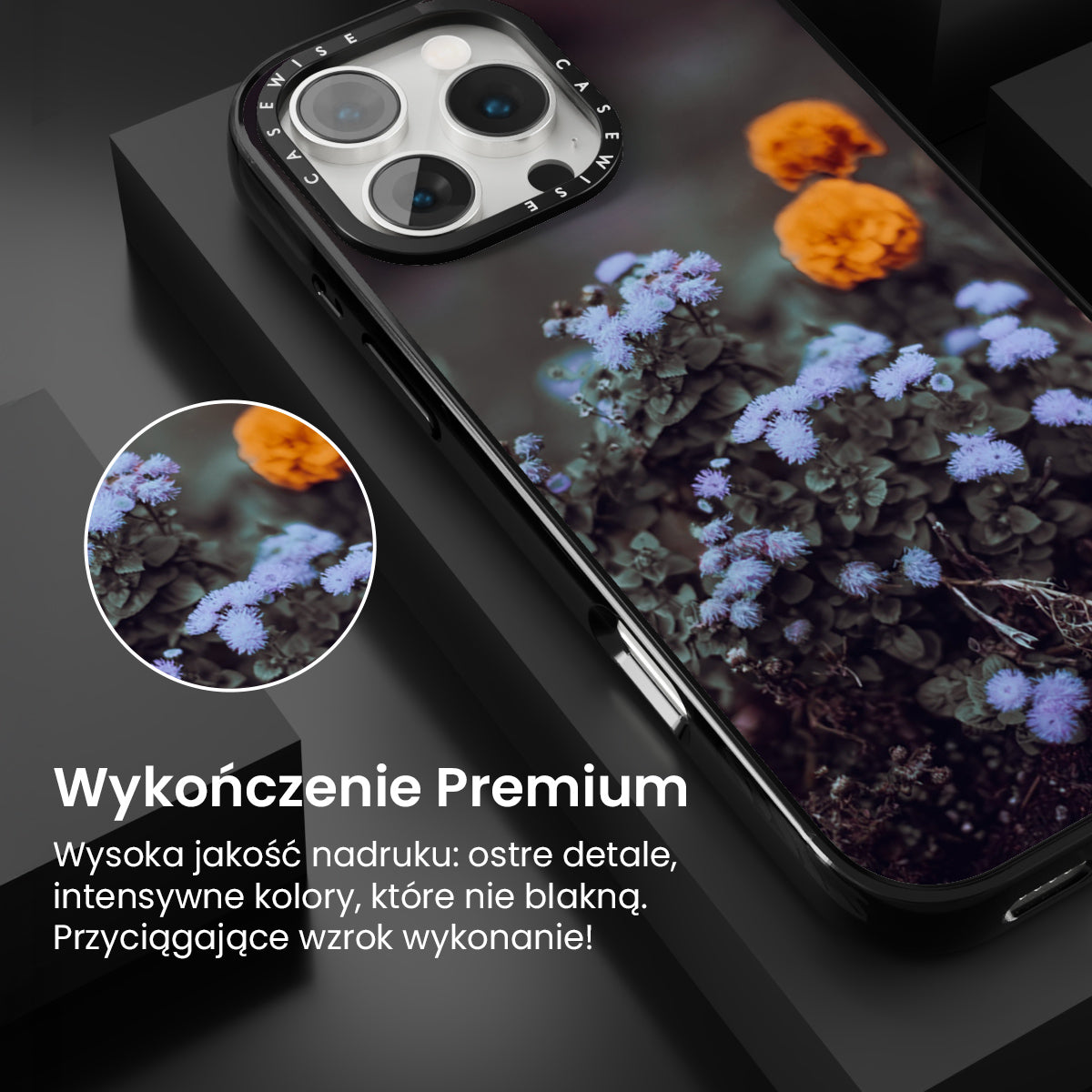 CASEWISE CASEWISE

Wykończenie Premium

Wysoka jakość nadruku: ostre detale, intensywne kolory, które nie blakną. Przyciągające wzrok wykonanie!