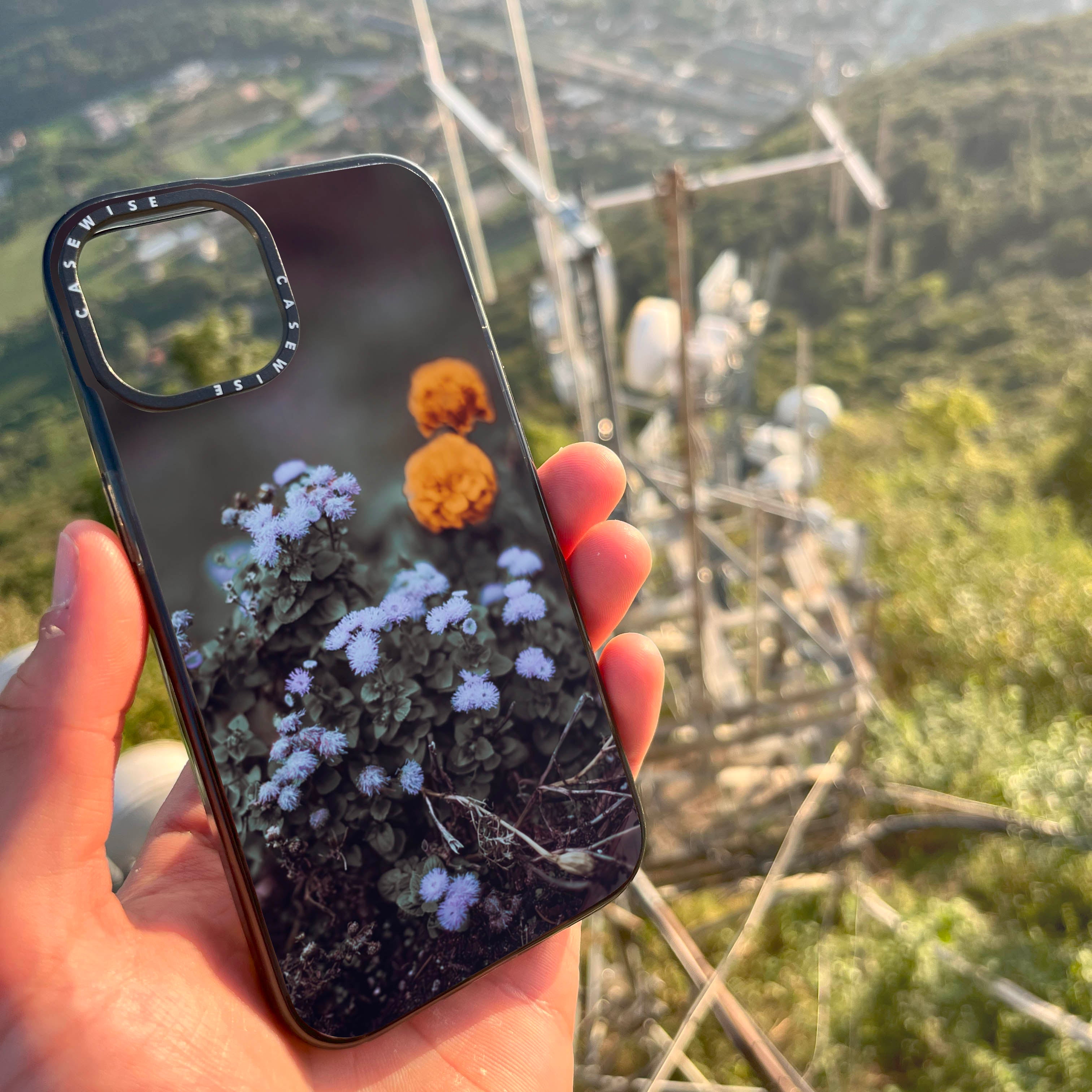 CASEWISE CASEWISE