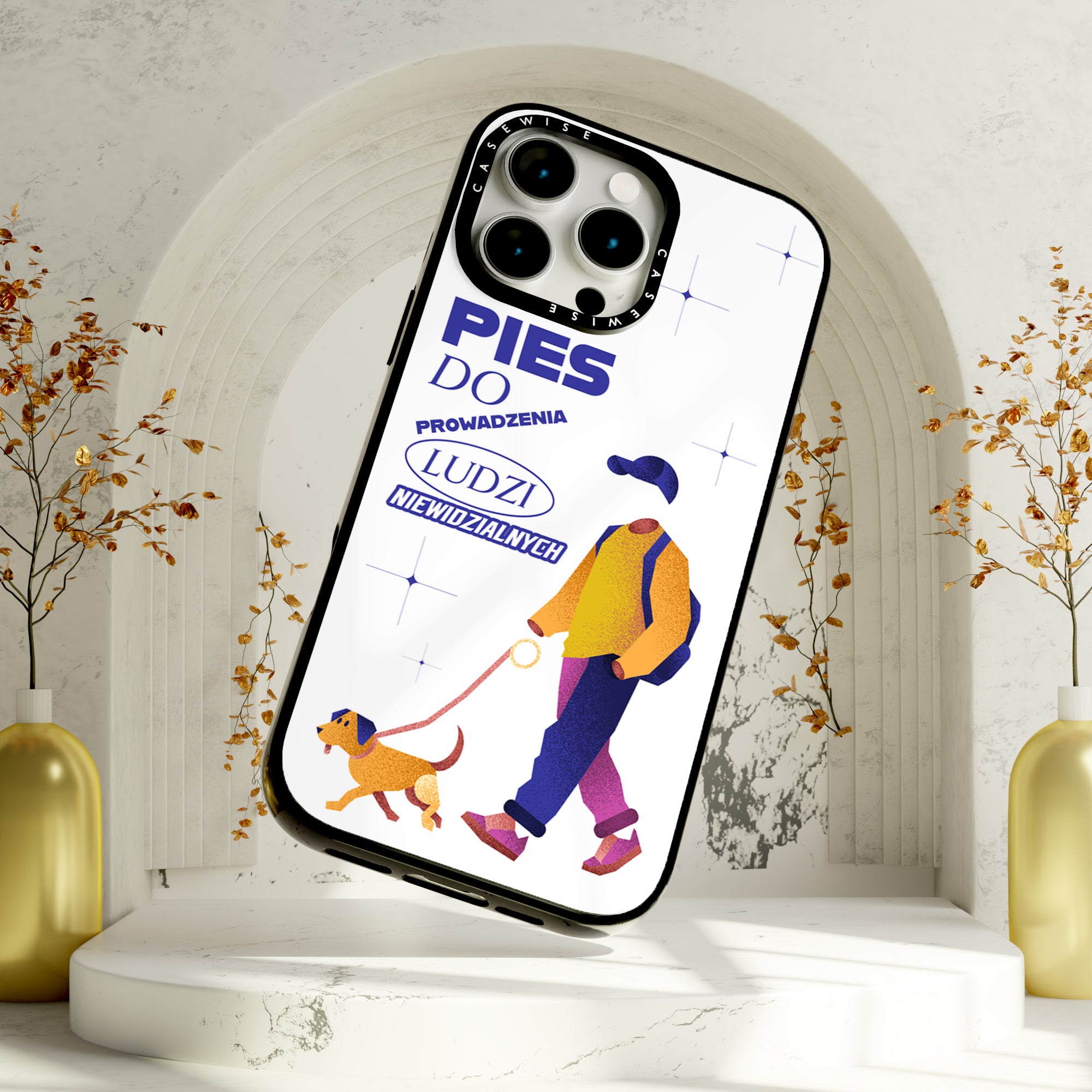 CASEWISE CASEWISE

PIES
DO
PROWADZENIA
LUDZI
NIEWIDZIALNYCH