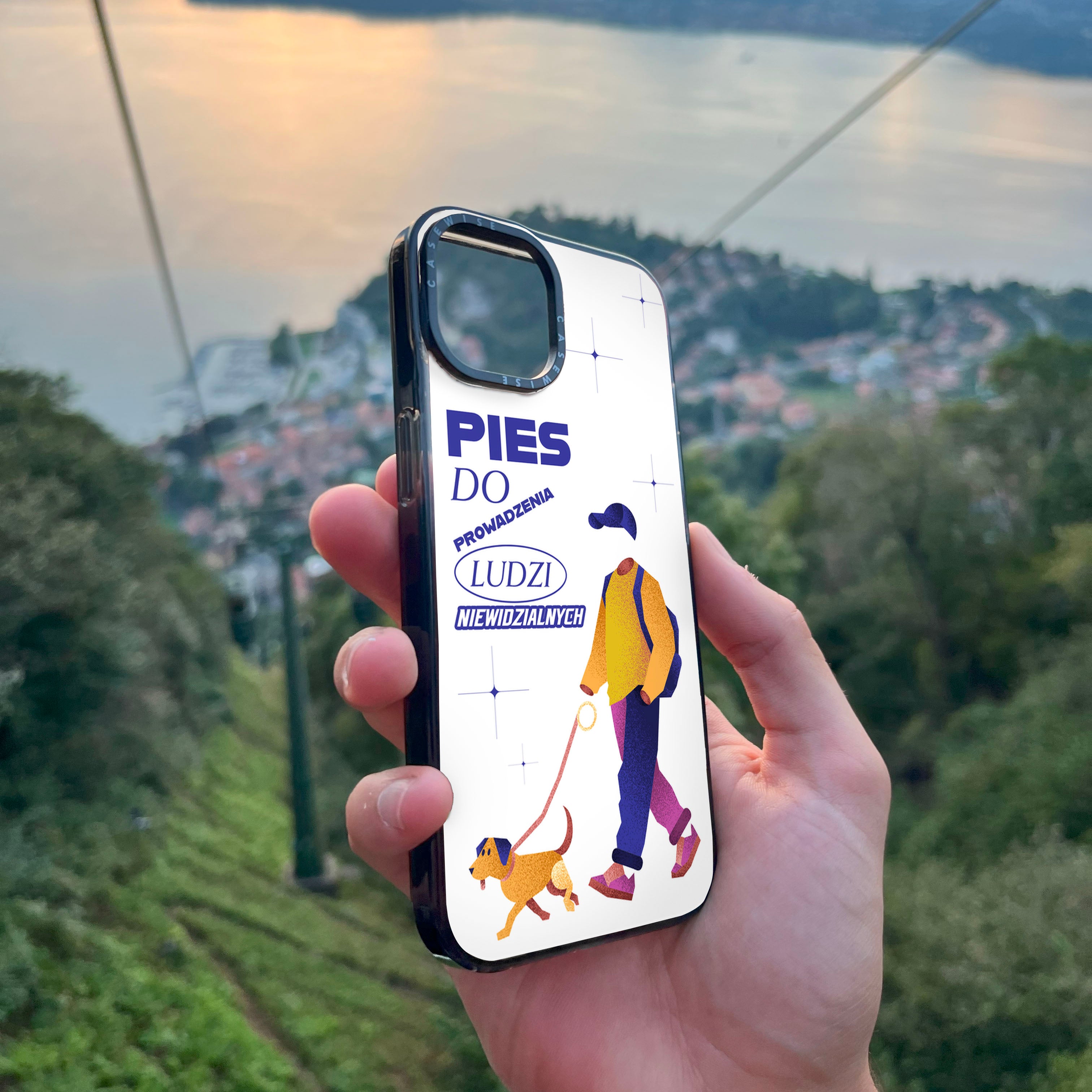 CASEWISE CASEWISE

PIES
DO
PROWADZENIA
LUDZI
NIEWIDZIALNYCH