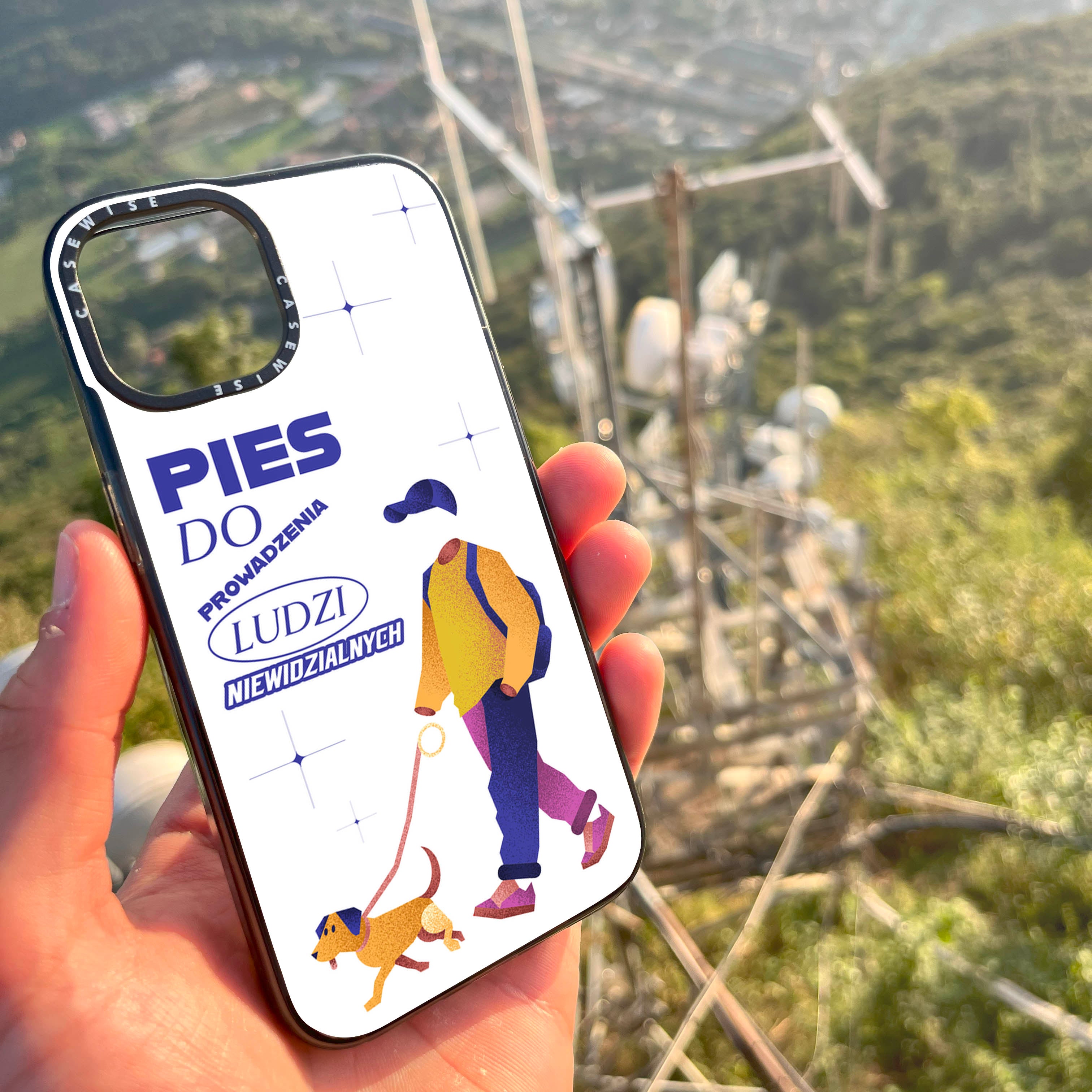 CASEWISE CASEWISE

PIES
DO
PROWADZENIA
LUDZI
NIEWIDZIALNYCH