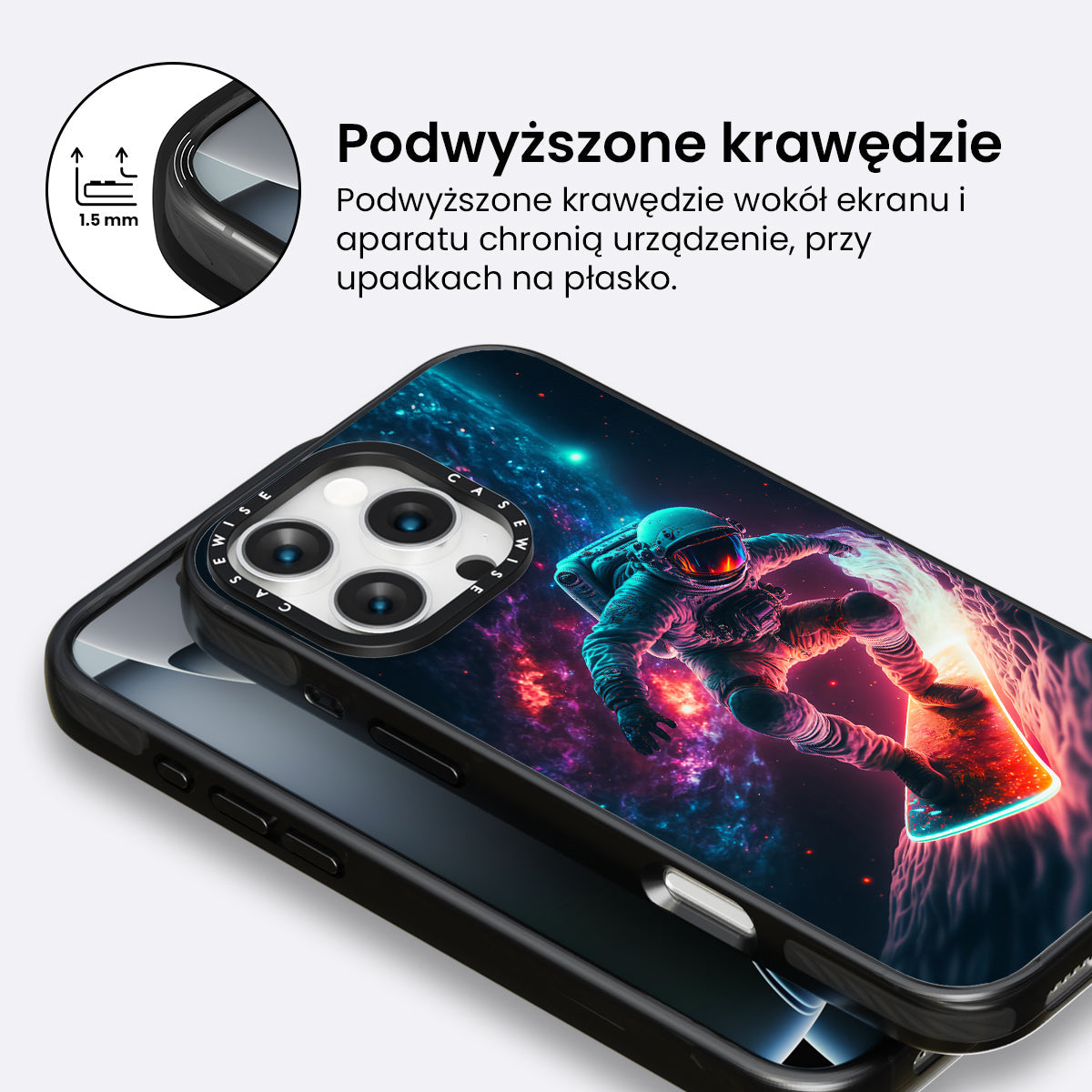 1.5 mm

Podwyższone krawędzie

Podwyższone krawędzie wokół ekranu i aparatu chronią urządzenie, przy upadkach na płasko.

CASEWISE CASEWISE