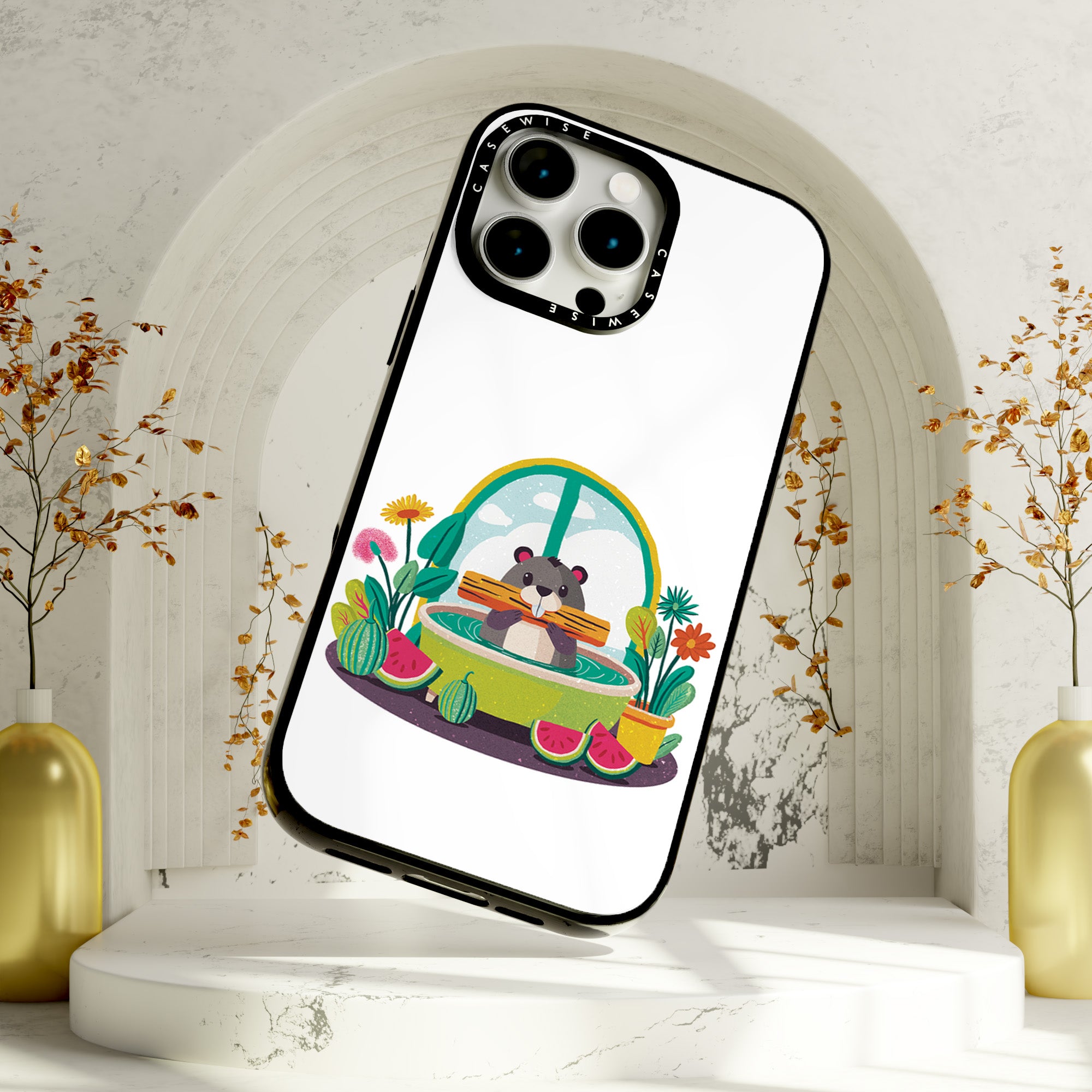 CASEWISE
CASEWISE