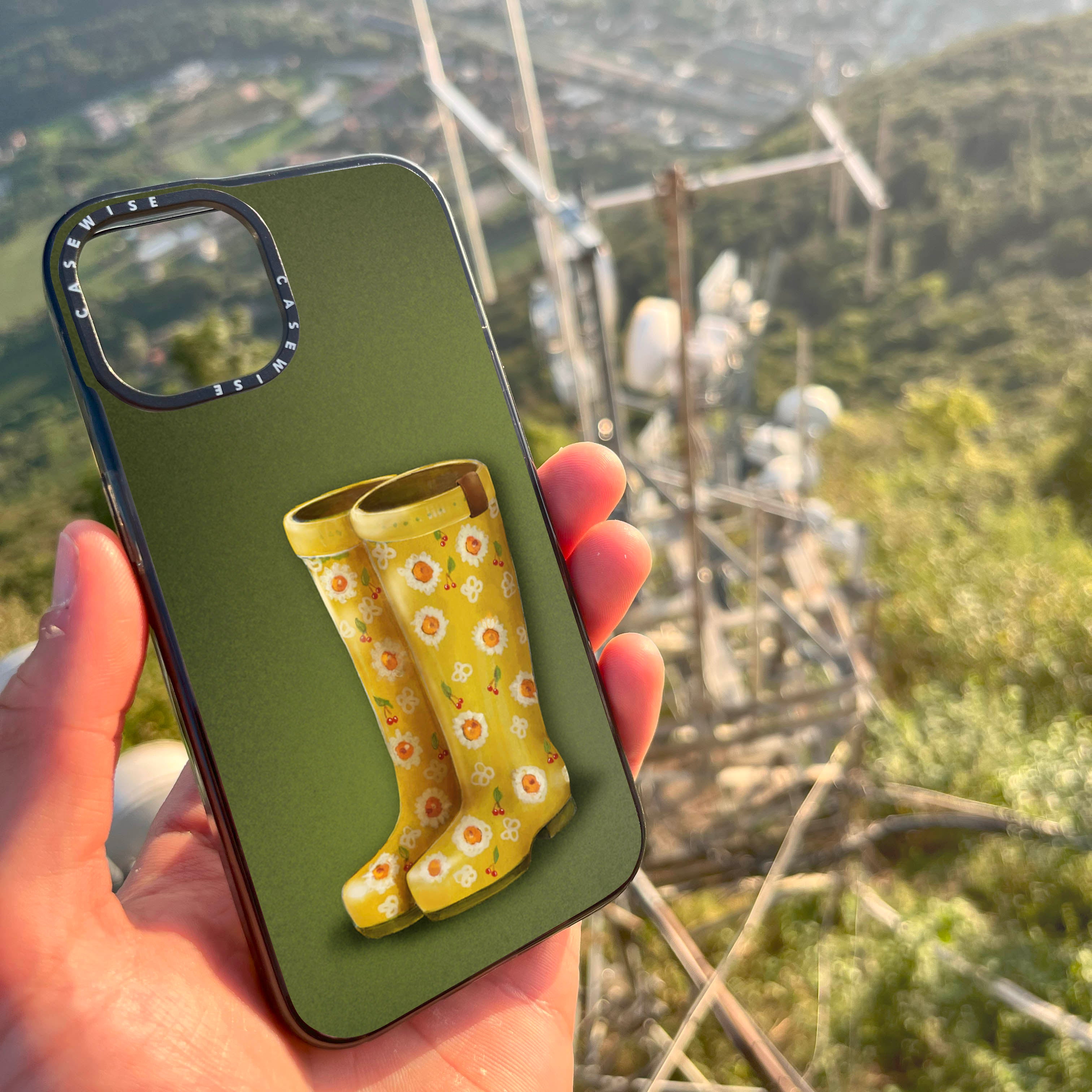 CASEWISE CASEWISE