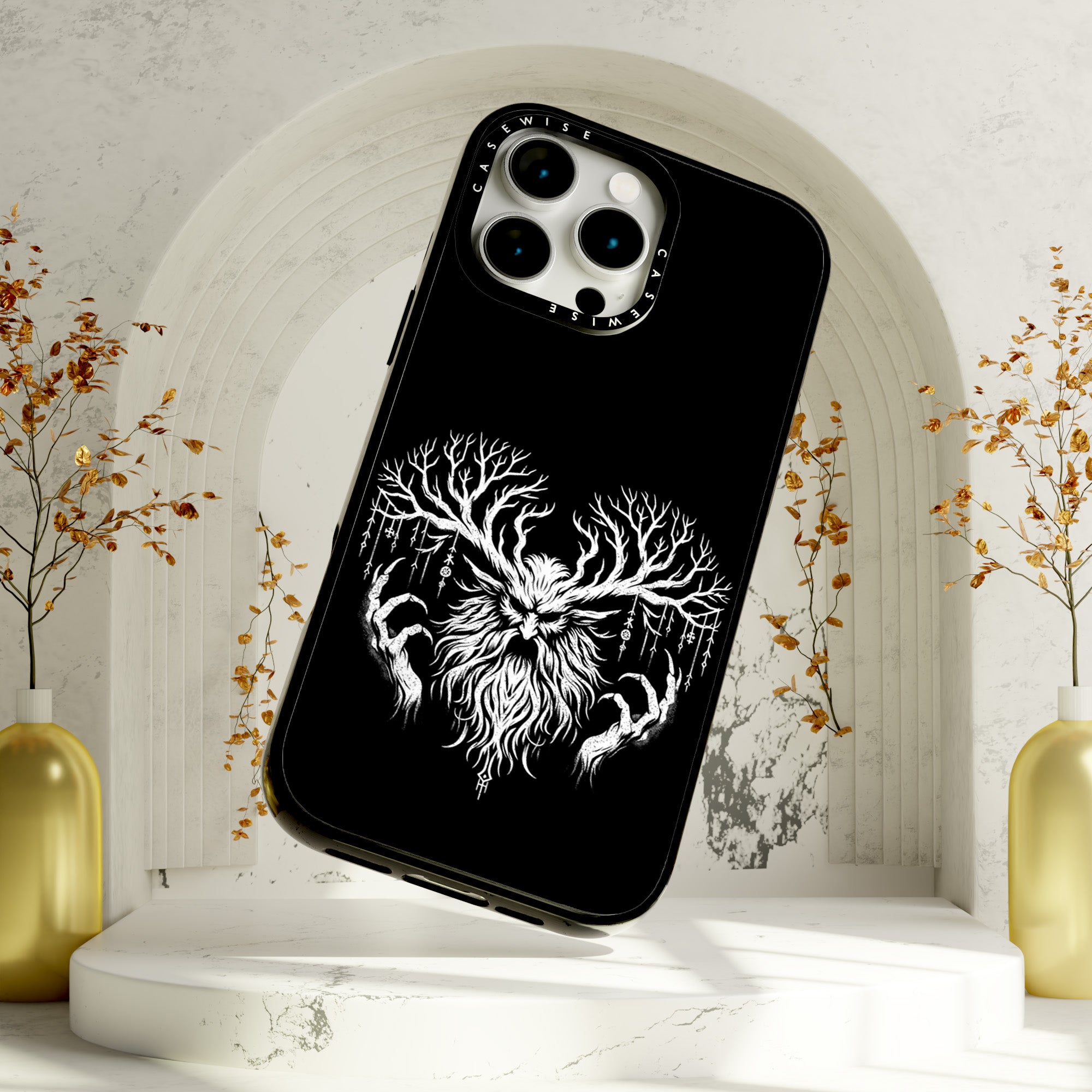 CASEWISE CASEWISE