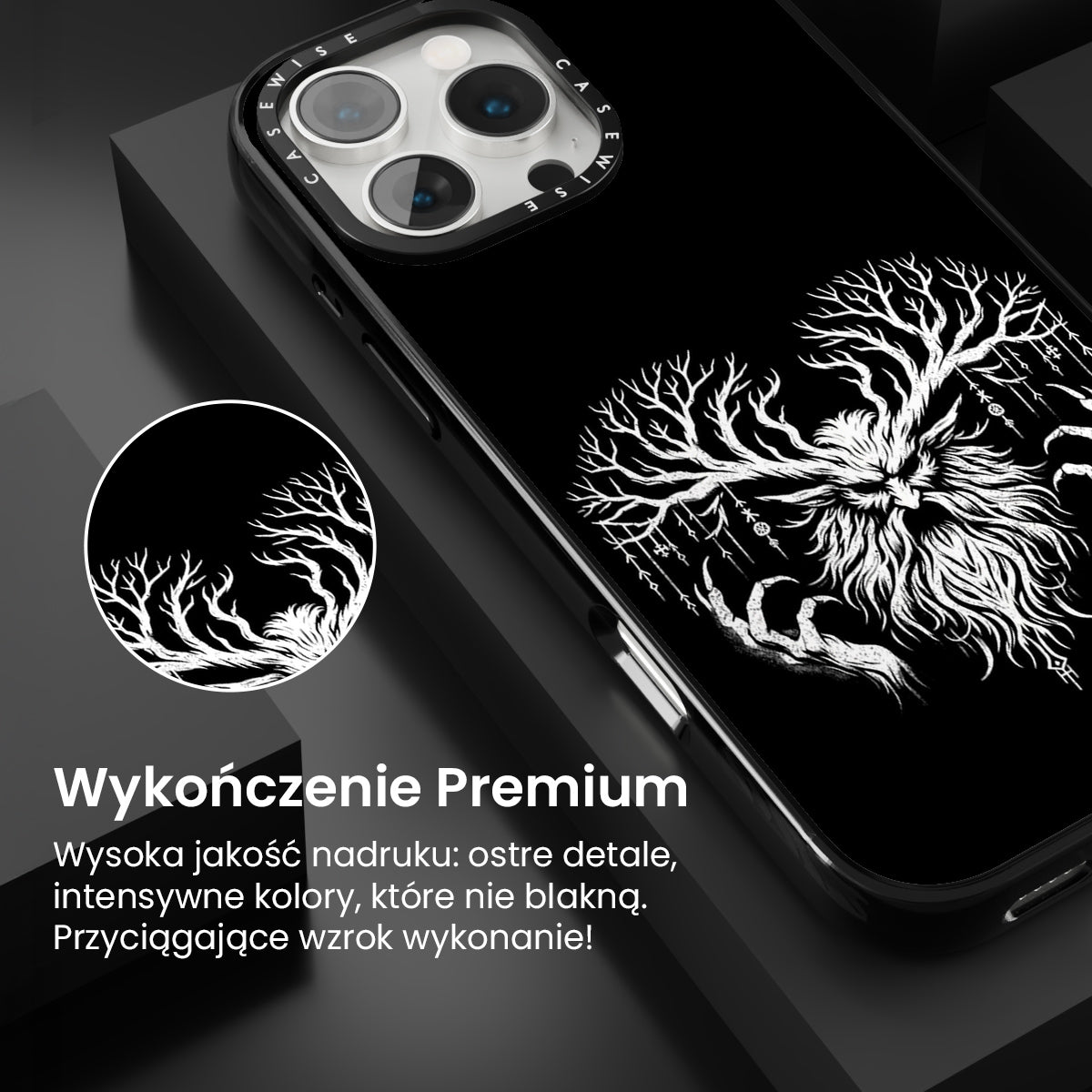 CASEWISE CASEWISE

Wykończenie Premium

Wysoka jakość nadruku: ostre detale, intensywne kolory, które nie blakną. Przyciągające wzrok wykonanie!