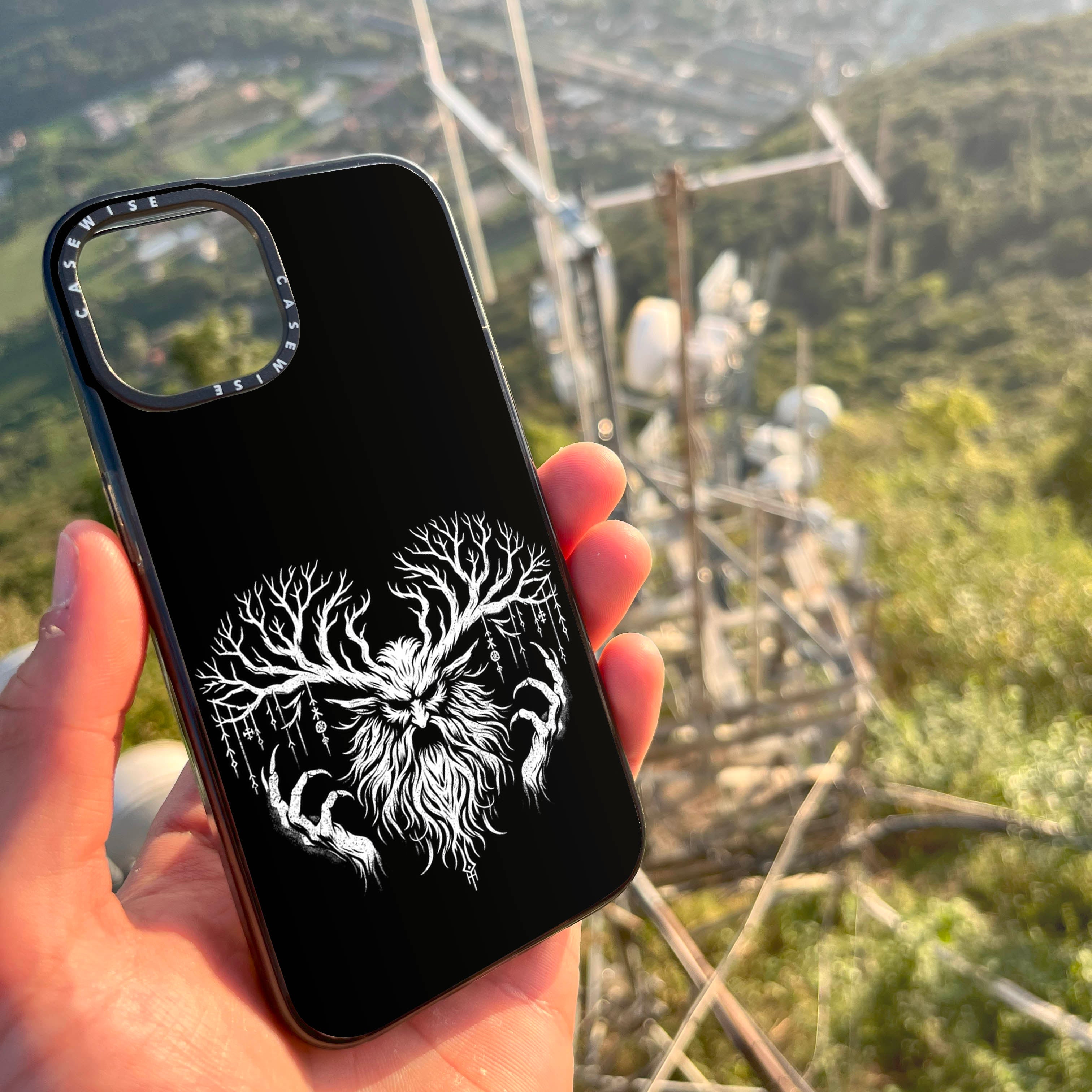 CASEWISE CASEWISE