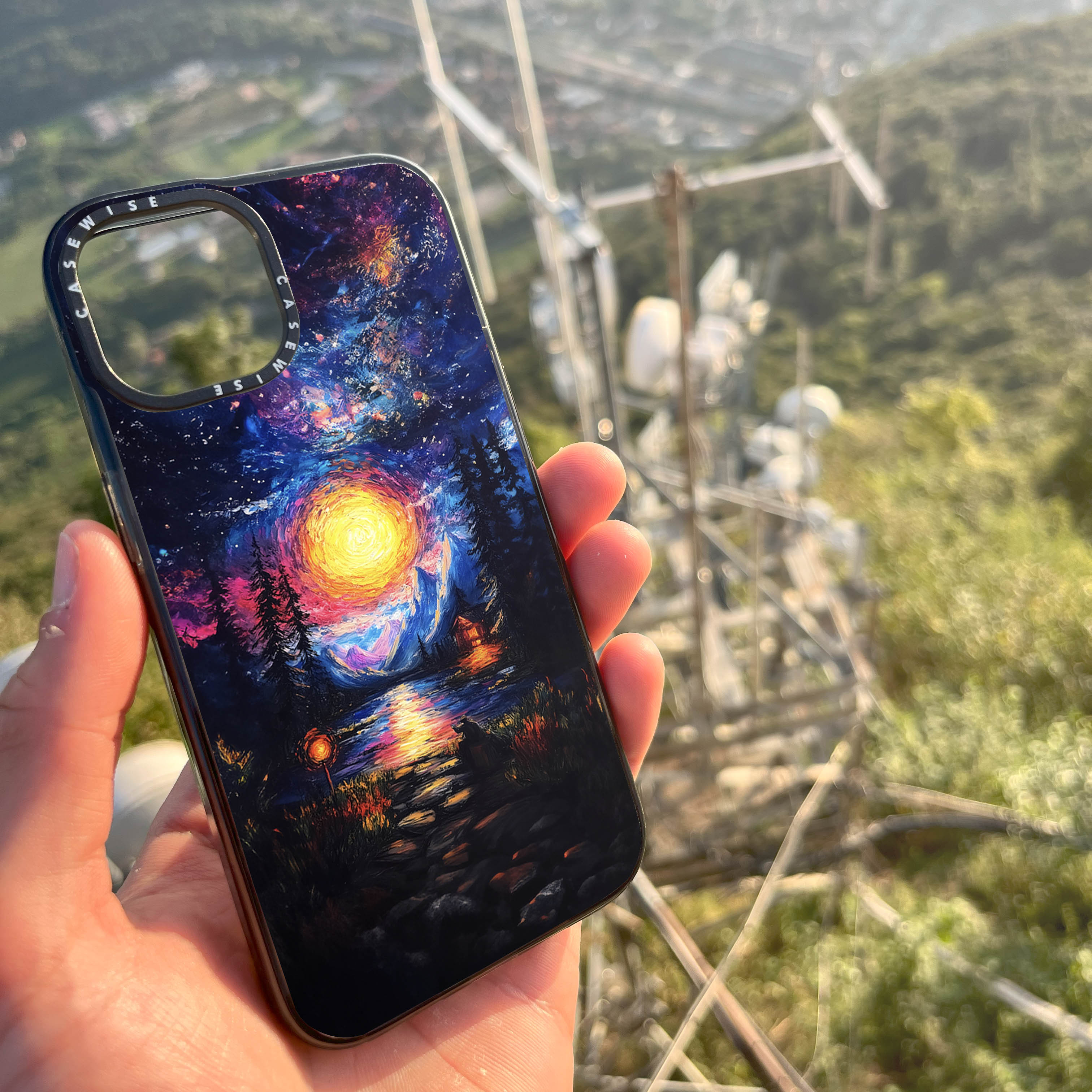 CASEWISE CASEWISE