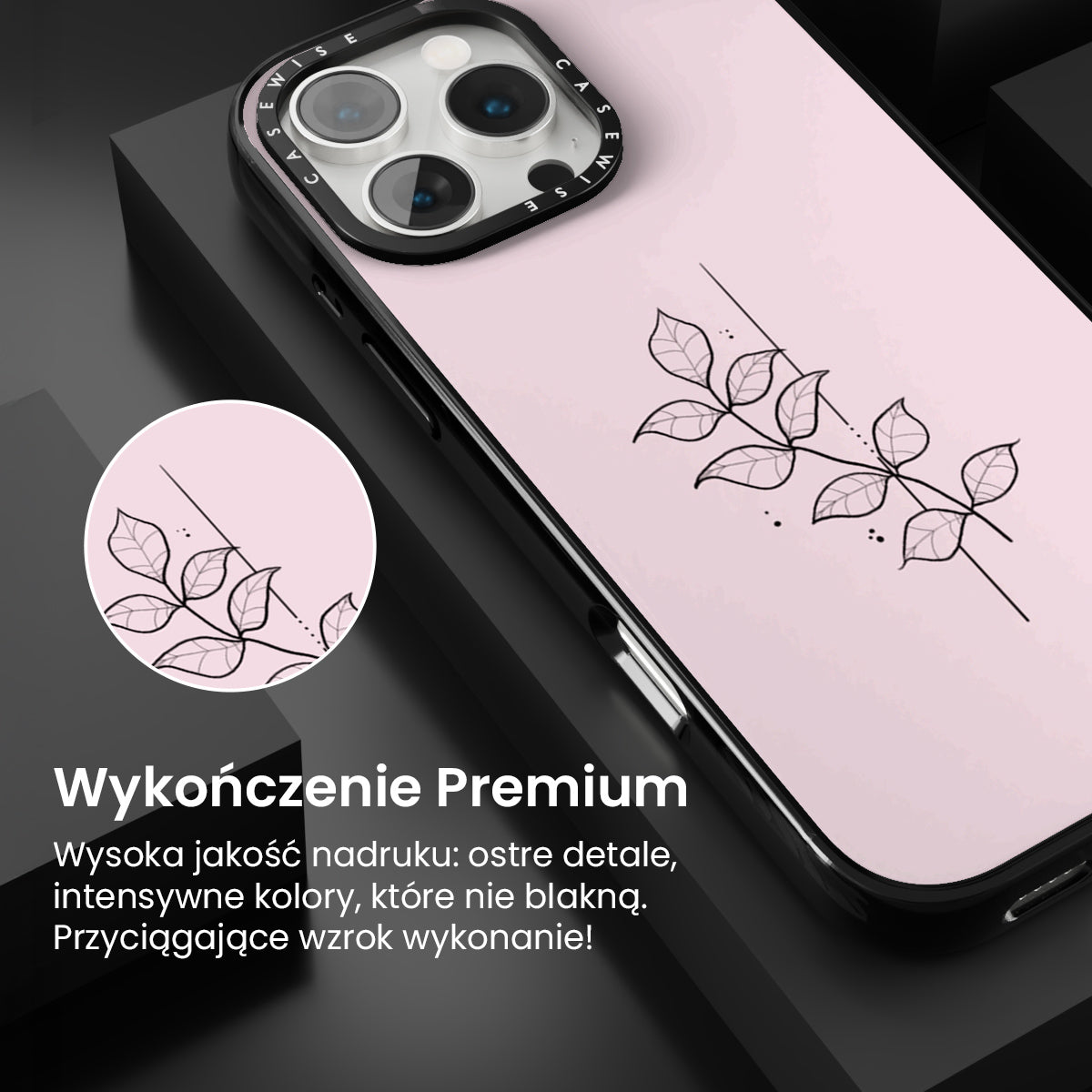 CASEWISE CASEWISE

Wykończenie Premium

Wysoka jakość nadruku: ostre detale, intensywne kolory, które nie blakną. Przyciągające wzrok wykonanie!