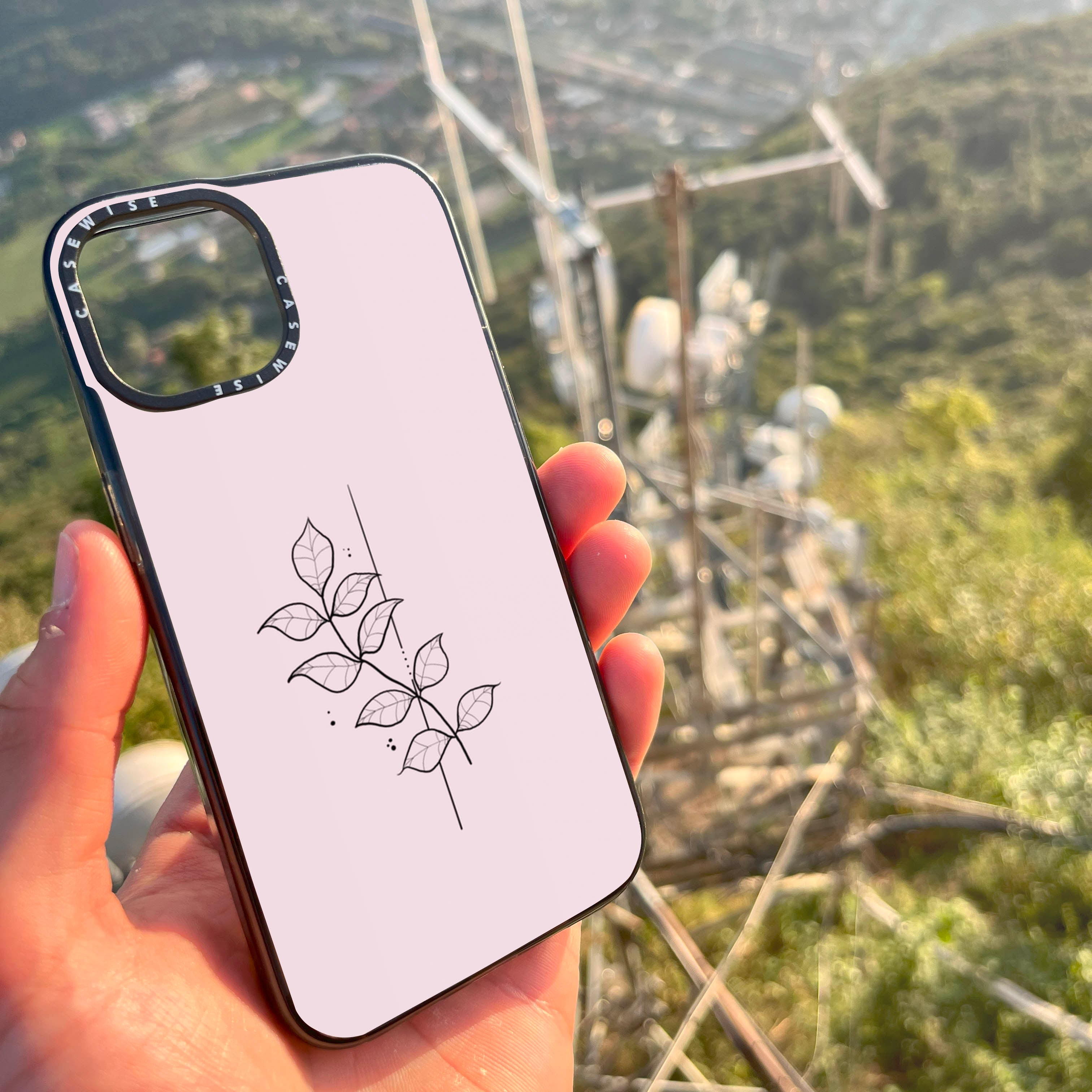 CASEWISE CASEWISE