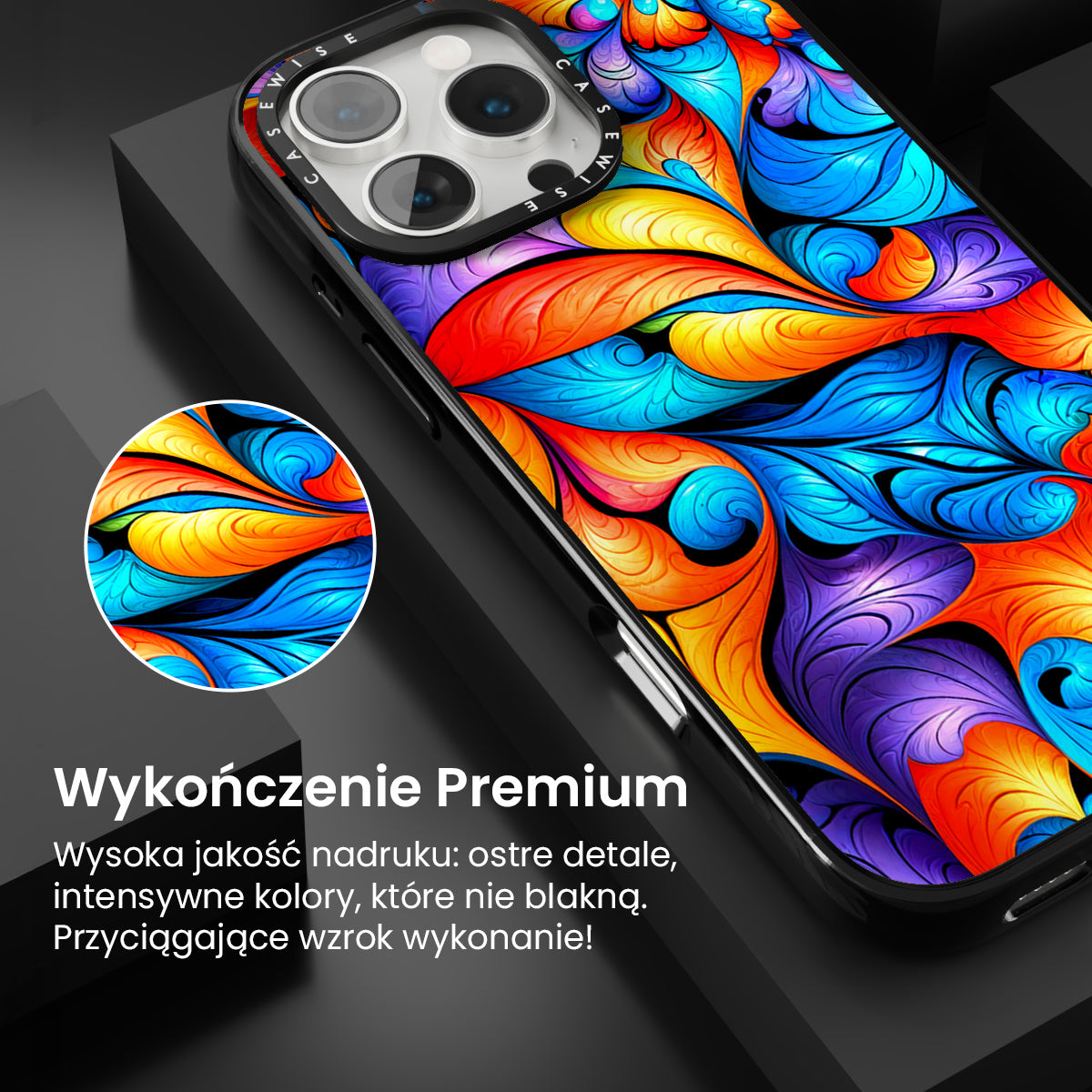 CASEWISE CASEWISE

Wykończenie Premium

Wysoka jakość nadruku: ostre detale, intensywne kolory, które nie blakną. Przyciągające wzrok wykonanie!