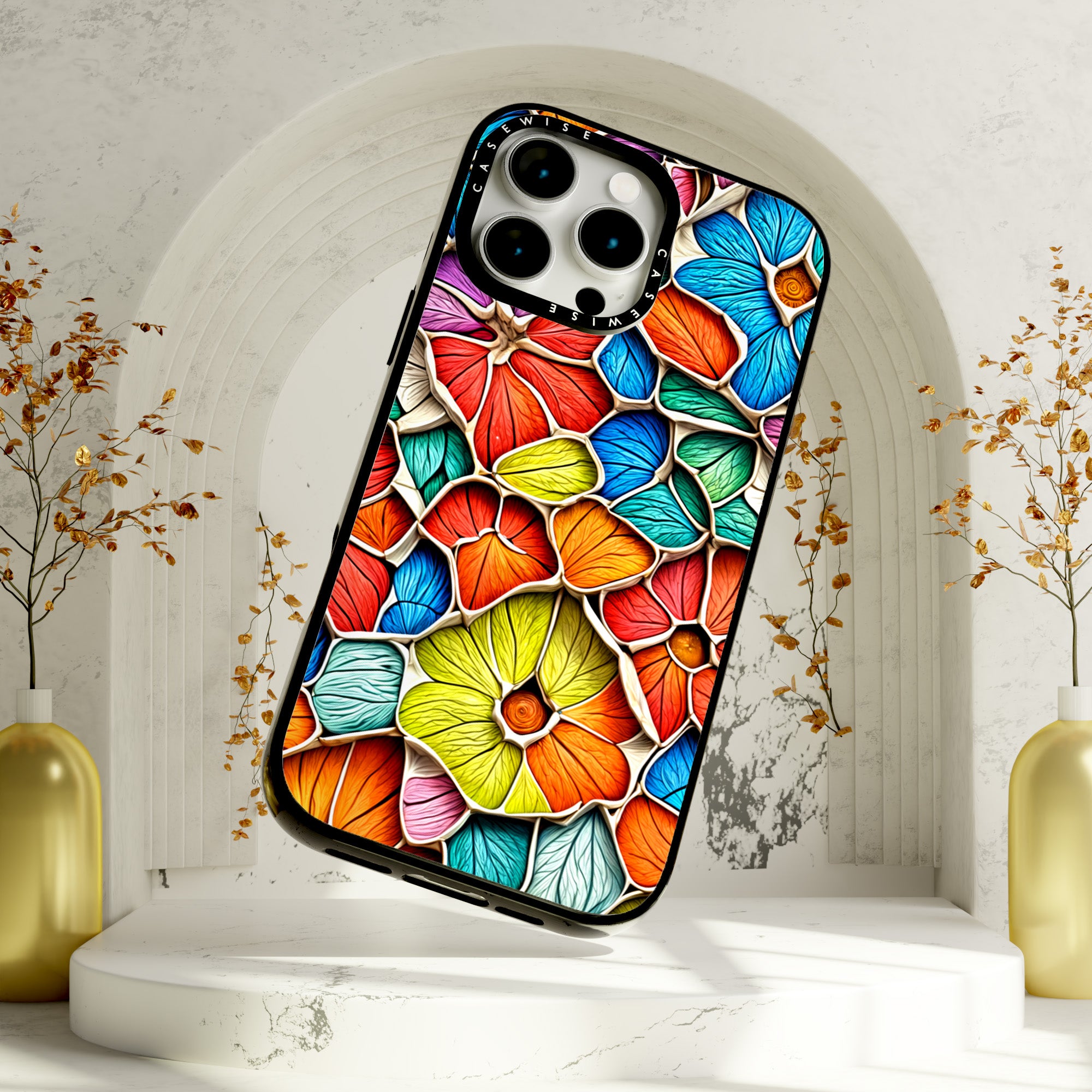 CASEWISE
CASEWISE