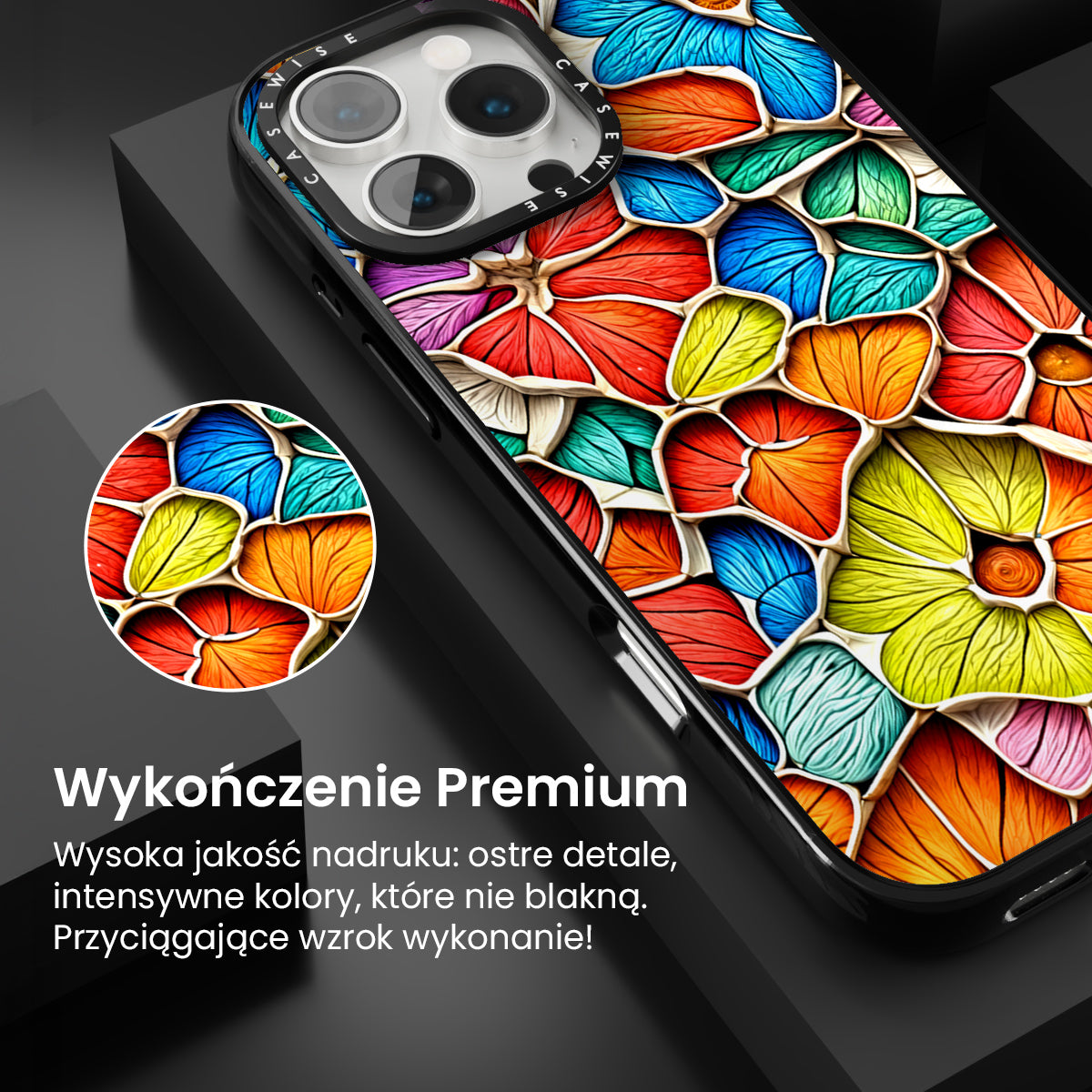 CASEWISE CASEWISE

Wykończenie Premium

Wysoka jakość nadruku: ostre detale, intensywne kolory, które nie blakną. Przyciągające wzrok wykonanie!