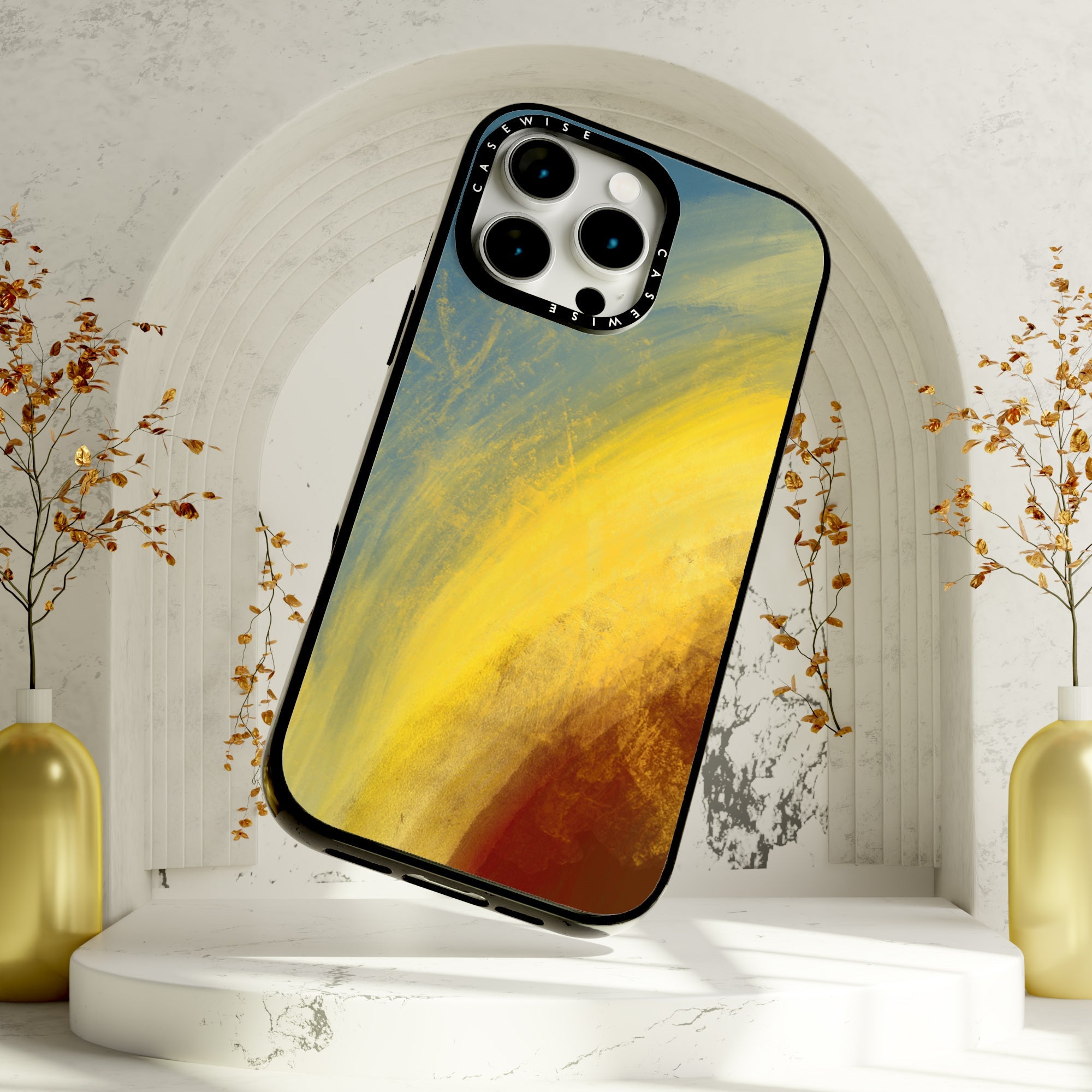 CASEWISE
CASEWISE