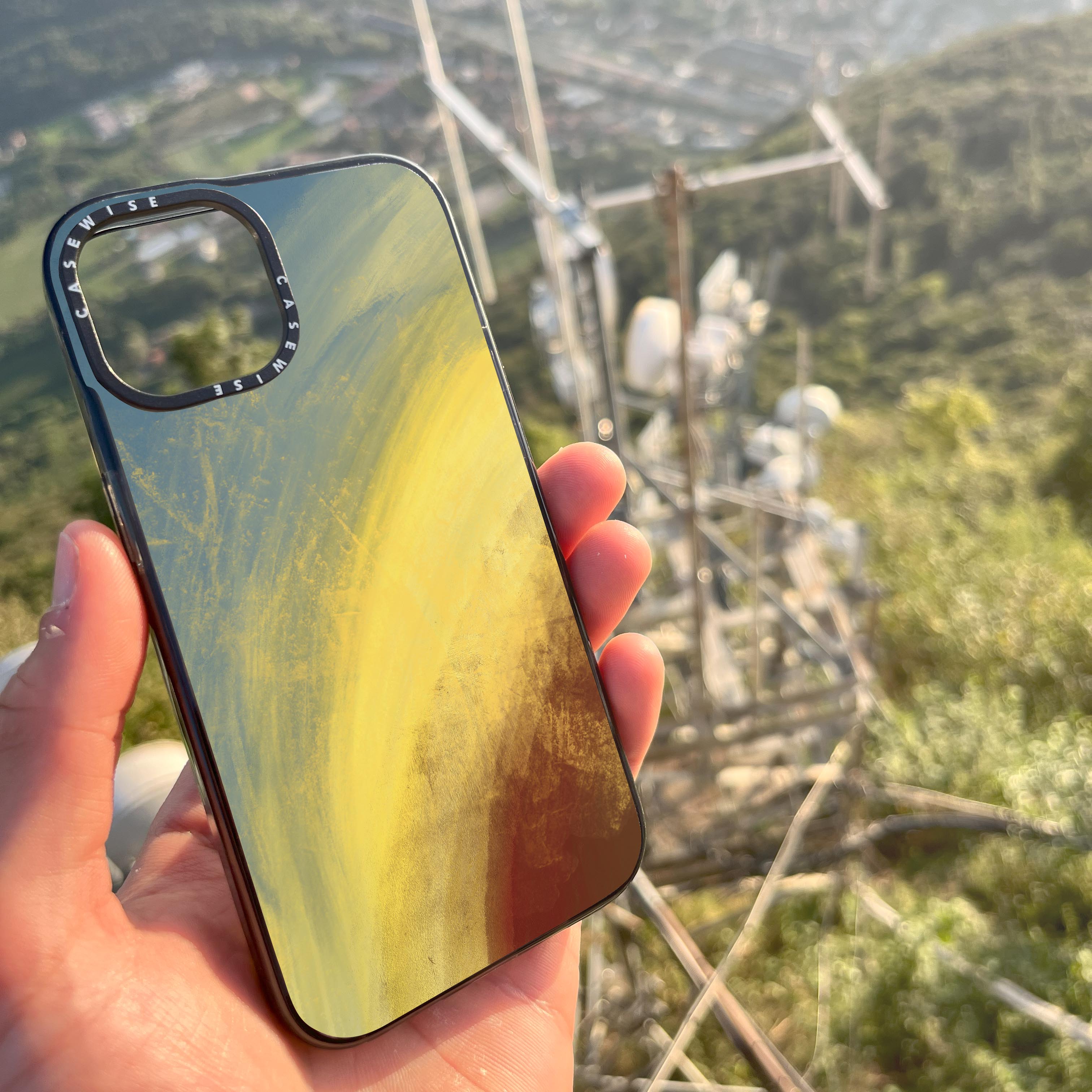 CASEWISE CASEWISE