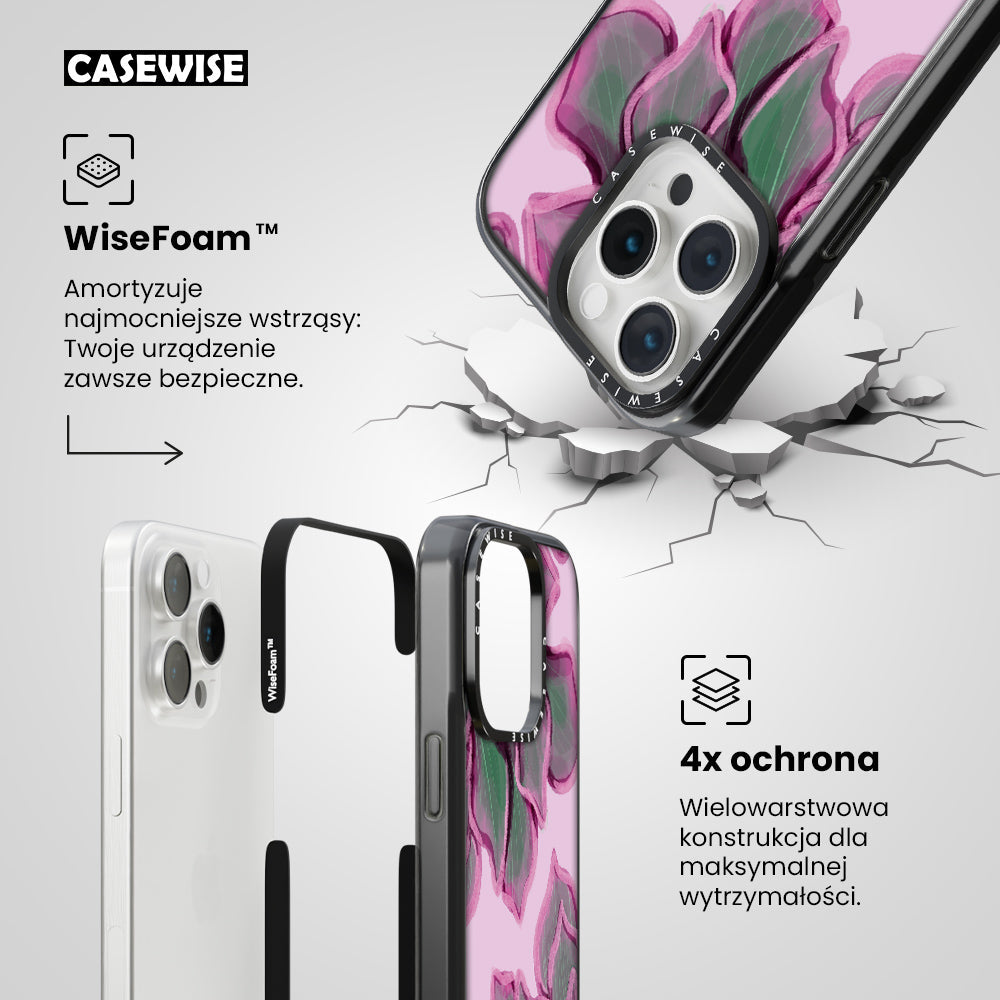 CASEWISE

WiseFoam™

Amortyzuje najmocniejsze wstrząsy: Twoje urządzenie zawsze bezpieczne.

CASEWISE

CASEWISE

WiseFoam™

CASEWISE

4x ochrona

Wielowarstwowa konstrukcja dla maksymalnej wytrzymałości.